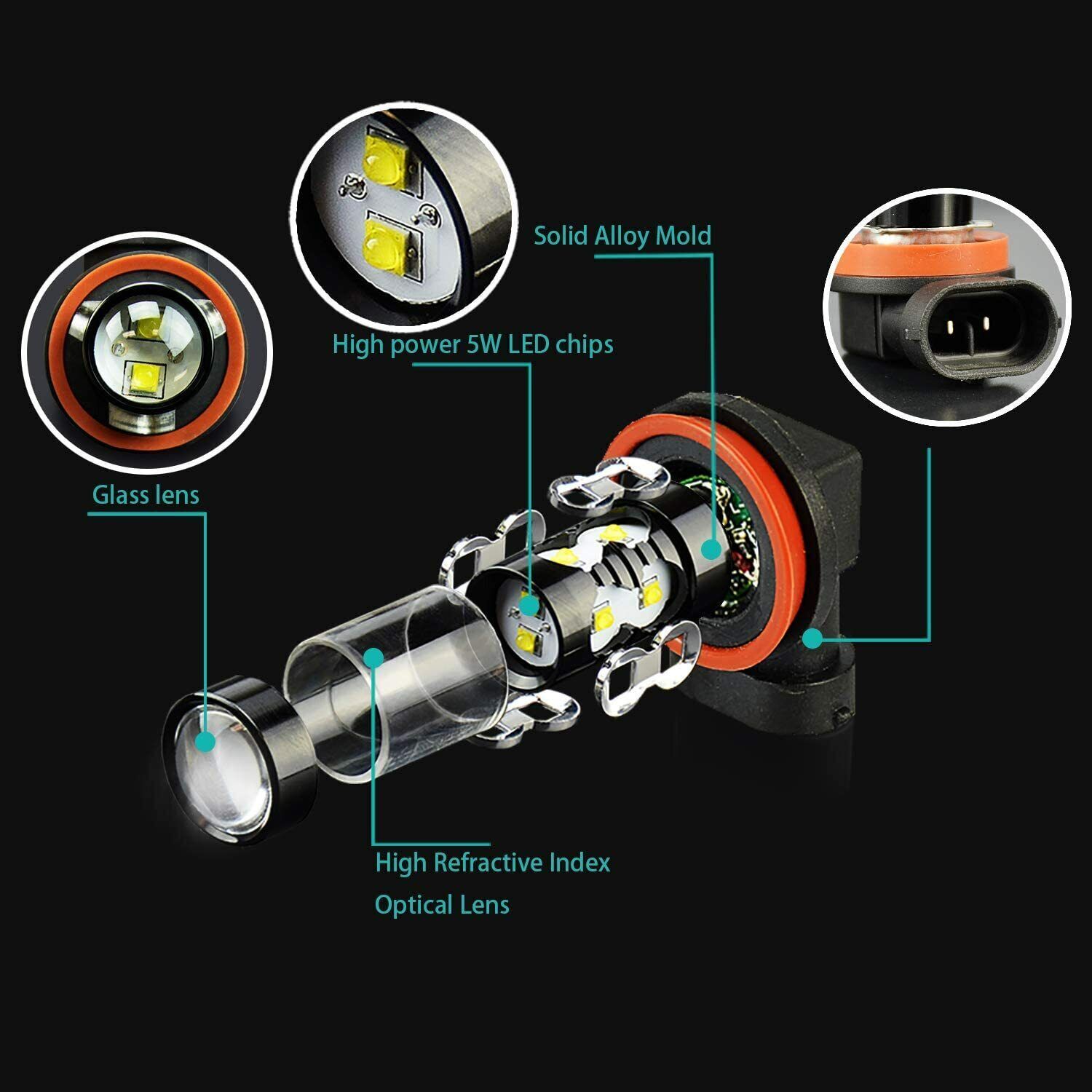 Solid Alloy Mold

High power 5W LED chips

Glass lens

High Refractive Index
Optical Lens