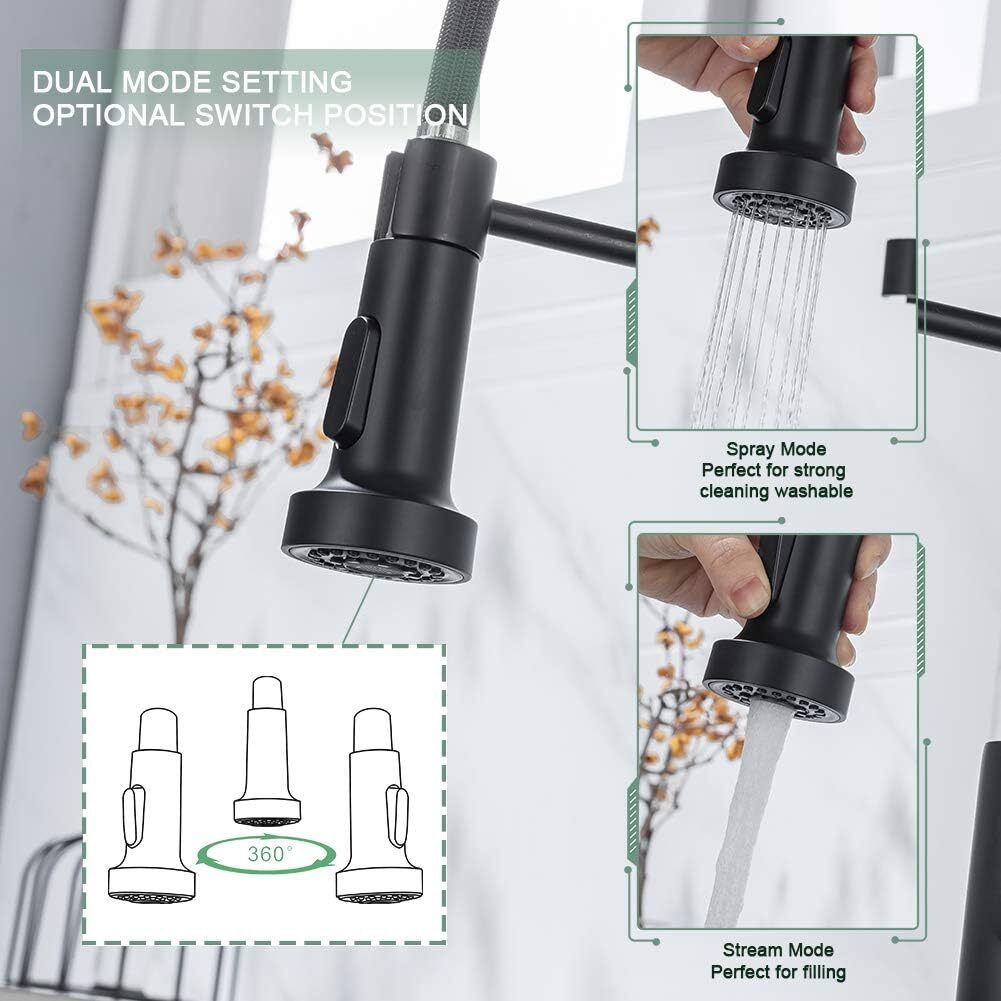 DUAL MODE SETTING
OPTIONAL SWITCH POSITION

Spray Mode
Perfect for strong cleaning washable

360°

Stream Mode
Perfect for filling