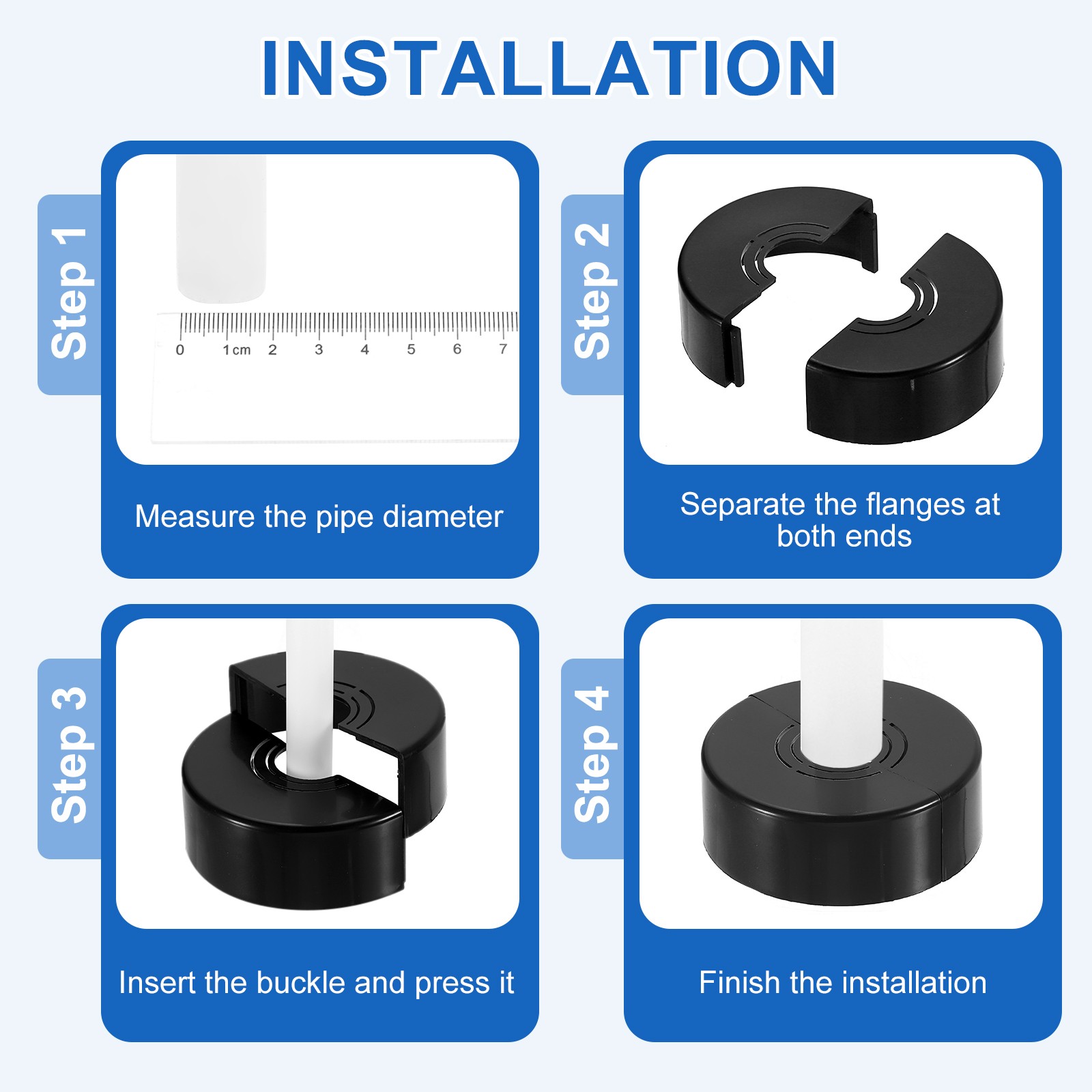 INSTALLATION

Step 1

0 1cm 2 3 4 5 6 7

Measure the pipe diameter

Step 2

Separate the flanges at both ends

Step 3

Insert the buckle and press it

Step 4

Finish the installation