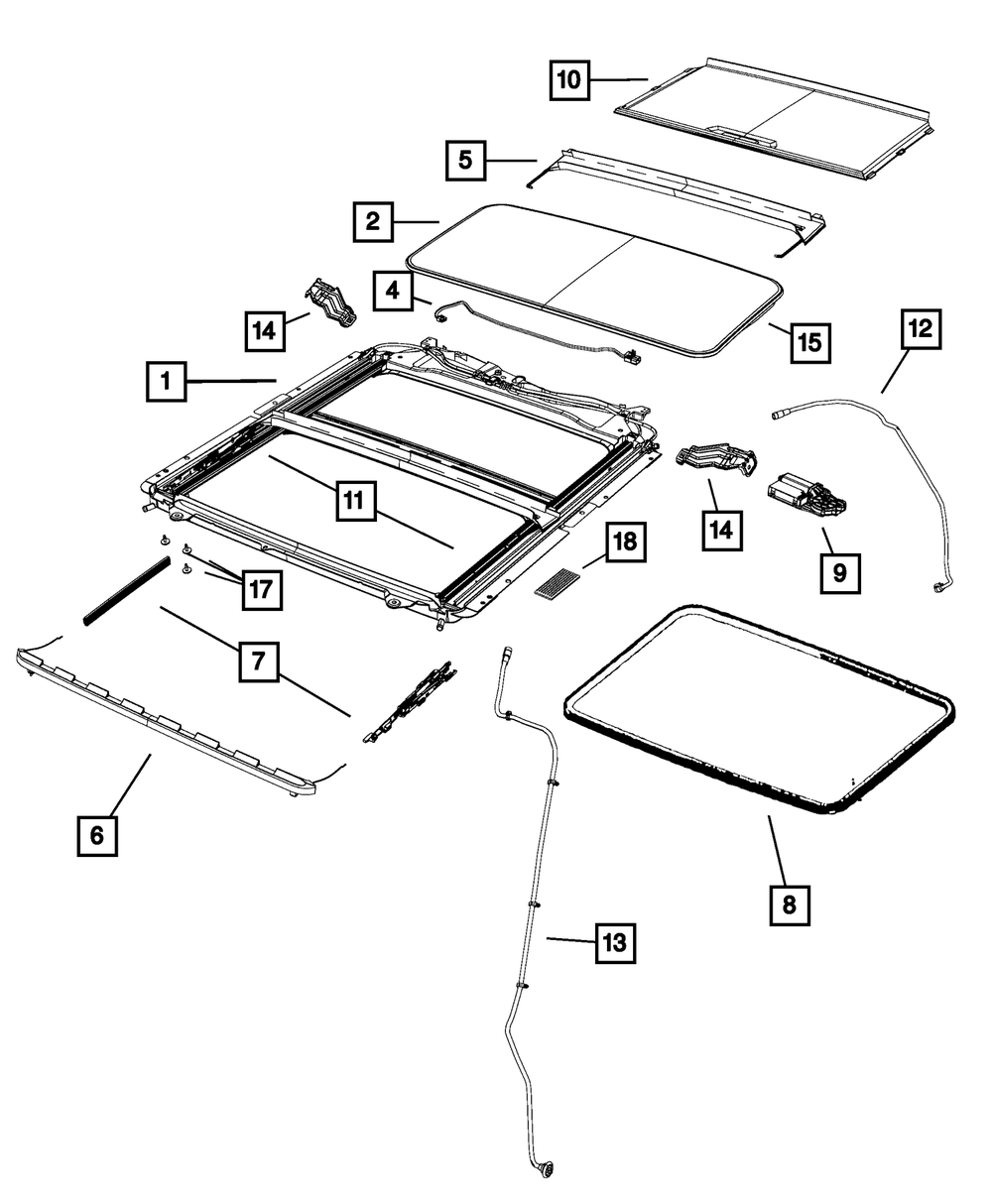 10
5
2
4
14
15
12
1
11
14
9
18
17
7
6
8
13