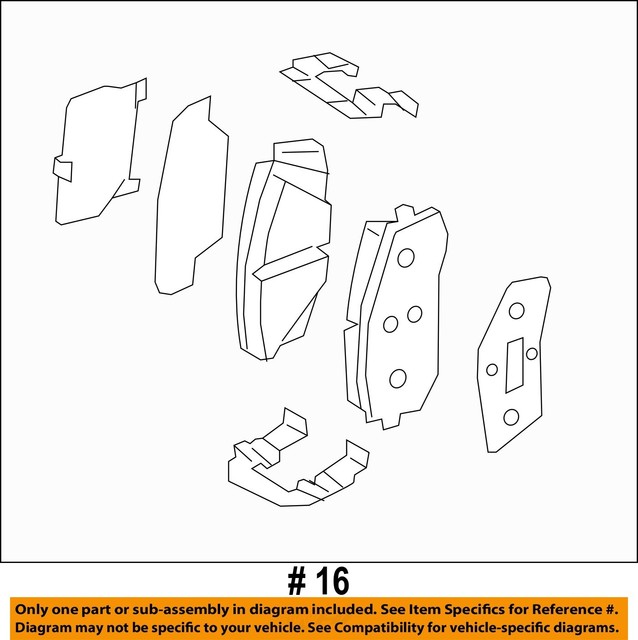 # 16

Only one part or sub-assembly in diagram included. See Item Specifics for Reference #. Diagram may not be specific to your vehicle. See Compatibility for vehicle-specific diagrams.