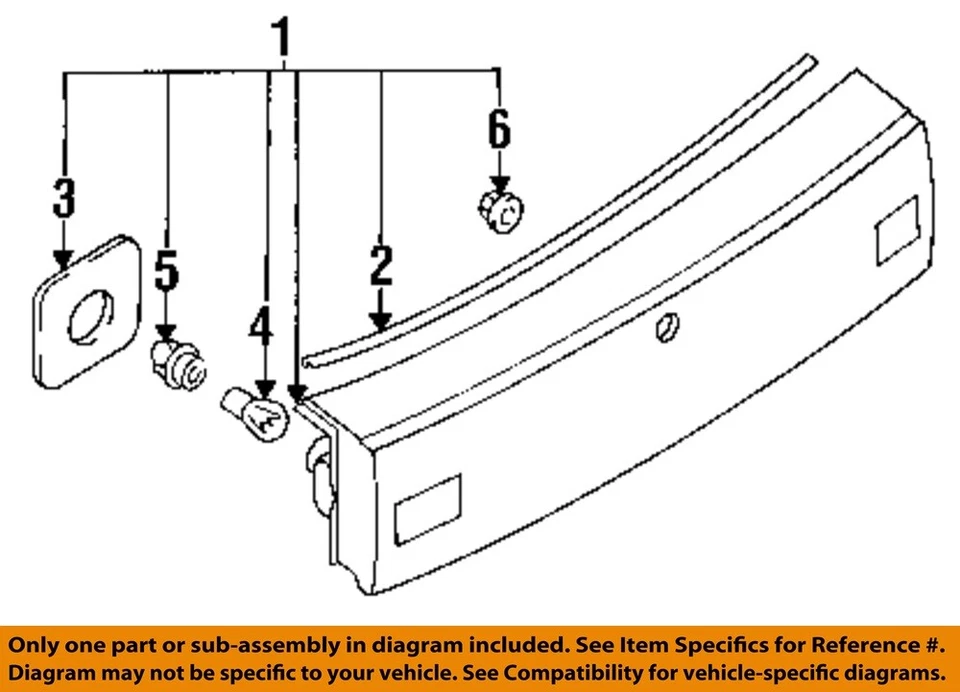 1
3
5
4
2
6

Only one part or sub-assembly in diagram included. See Item Specifics for Reference #.
Diagram may not be specific to your vehicle. See Compatibility for vehicle-specific diagrams.