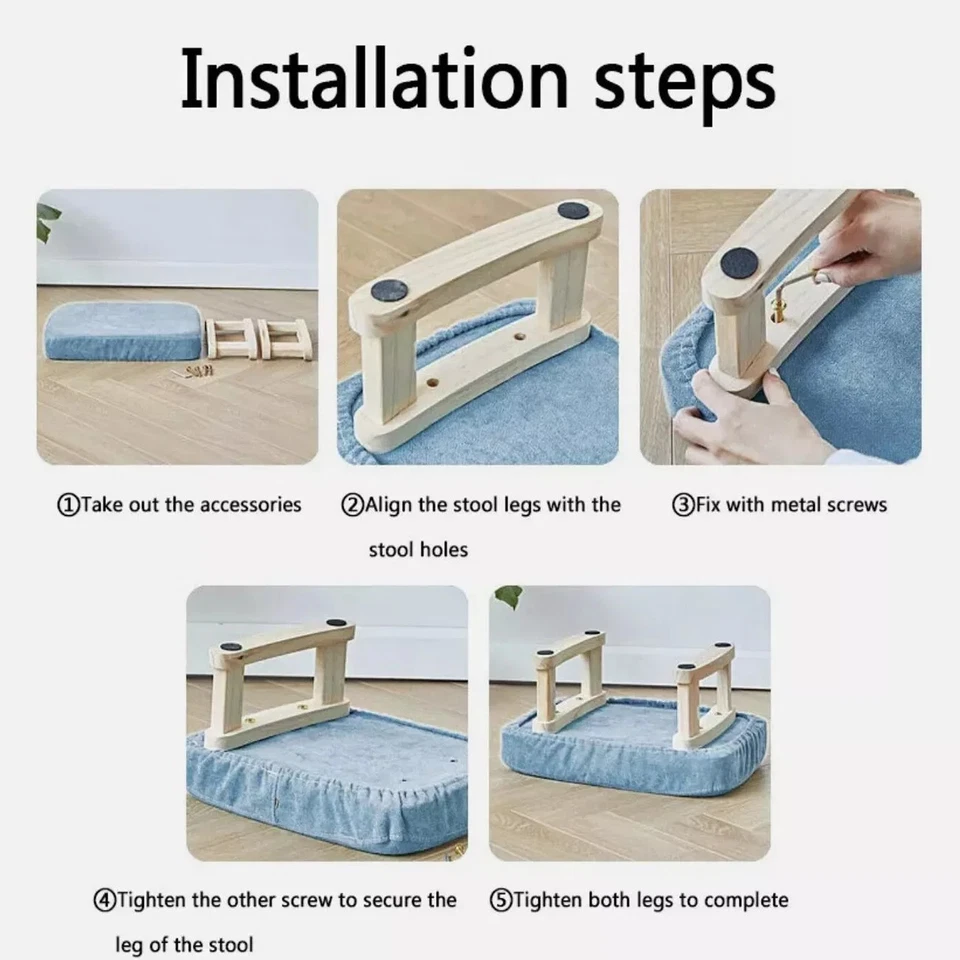 Installation steps

①Take out the accessories

②Align the stool legs with the stool holes

③Fix with metal screws

④Tighten the other screw to secure the leg of the stool

⑤Tighten both legs to complete