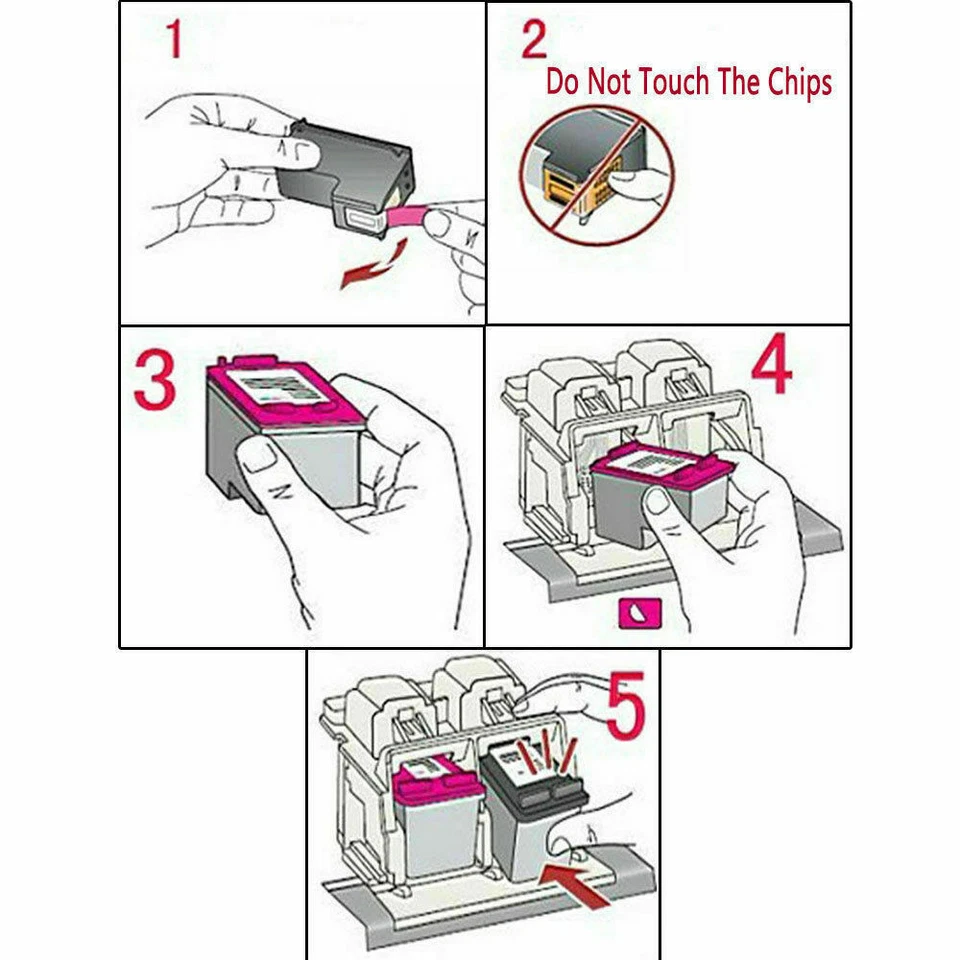 1

2
Do Not Touch The Chips

3

4

5