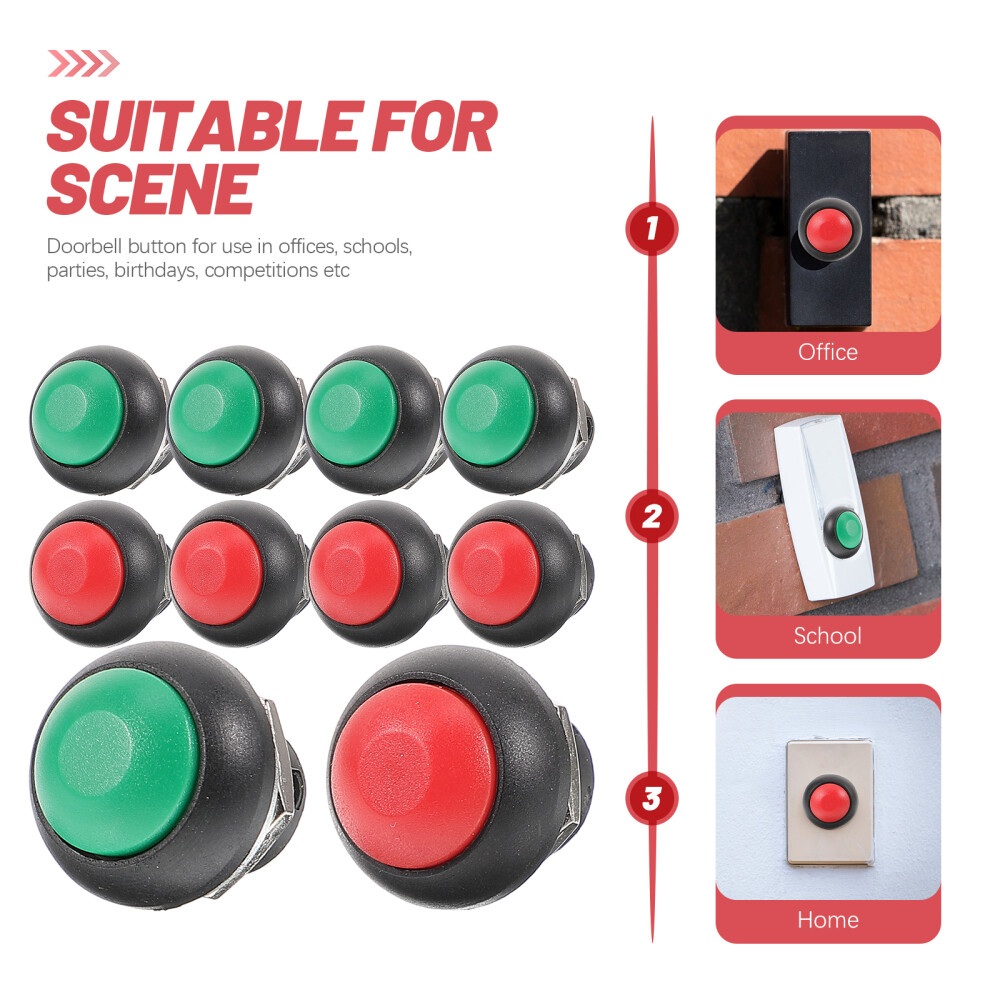 SUITABLE FOR SCENE

Doorbell button for use in offices, schools, parties, birthdays, competitions etc

1

Office

2

School

3

Home