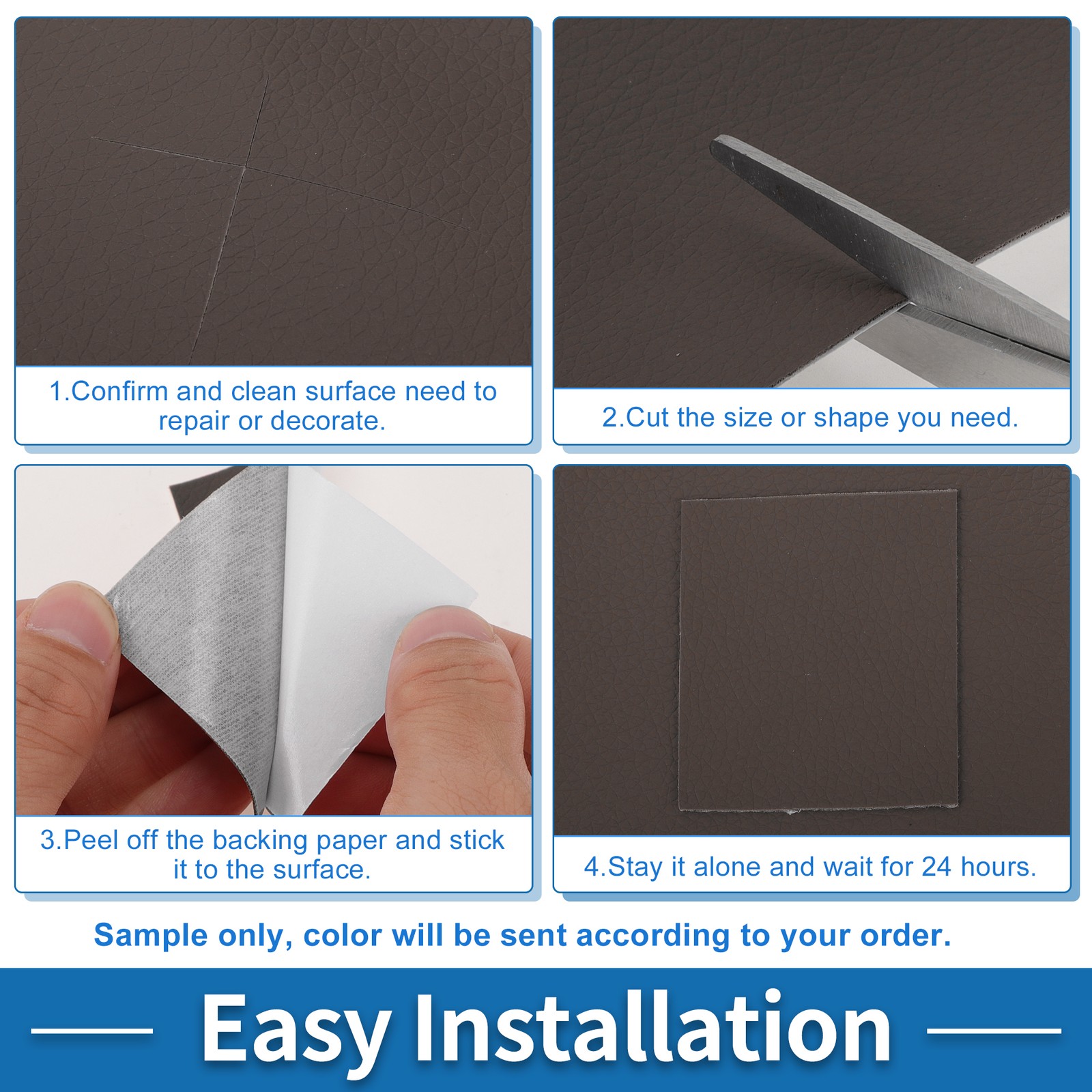 1.Confirm and clean surface need to repair or decorate.

2.Cut the size or shape you need.

3.Peel off the backing paper and stick it to the surface.

4.Stay it alone and wait for 24 hours.

Sample only, color will be sent according to your order.

Easy Installation