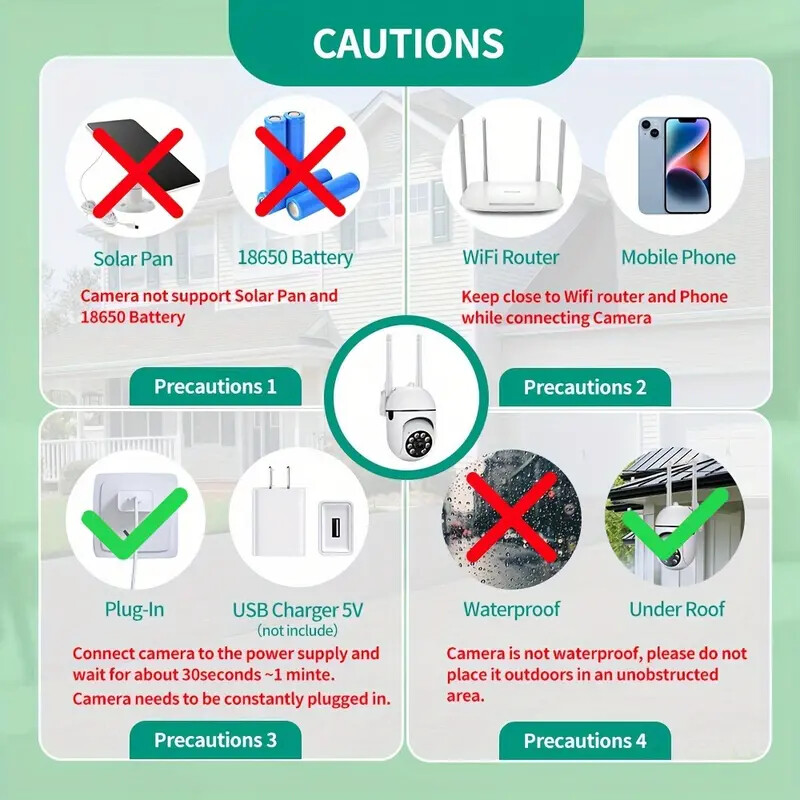 CAUTIONS

Solar Pan

18650 Battery

Camera not support Solar Pan and 18650 Battery

Precautions 1

WiFi Router

Mobile Phone

Keep close to Wifi router and Phone while connecting Camera

Precautions 2

Plug-In

USB Charger 5V
(not include)

Connect camera to the power supply and wait for about 30seconds ~1 minte.

Camera needs to be constantly plugged in.

Precautions 3

Waterproof

Under Roof

Camera is not waterproof, please do not place it outdoors in an unobstructed area.

Precautions 4