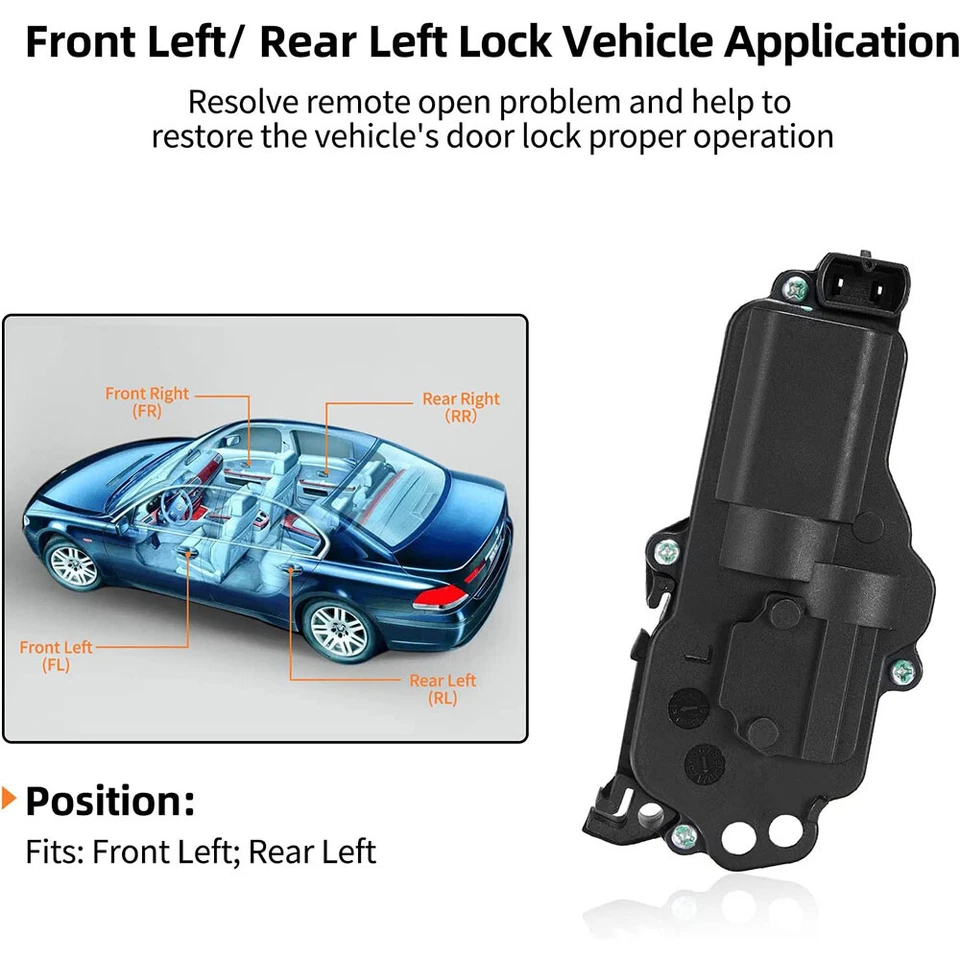 Front Left/ Rear Left Lock Vehicle Application

Resolve remote open problem and help to restore the vehicle's door lock proper operation

Front Right
(FR)

Rear Right
(RR)

Front Left
(FL)

Rear Left
(RL)

Position:

Fits: Front Left; Rear Left