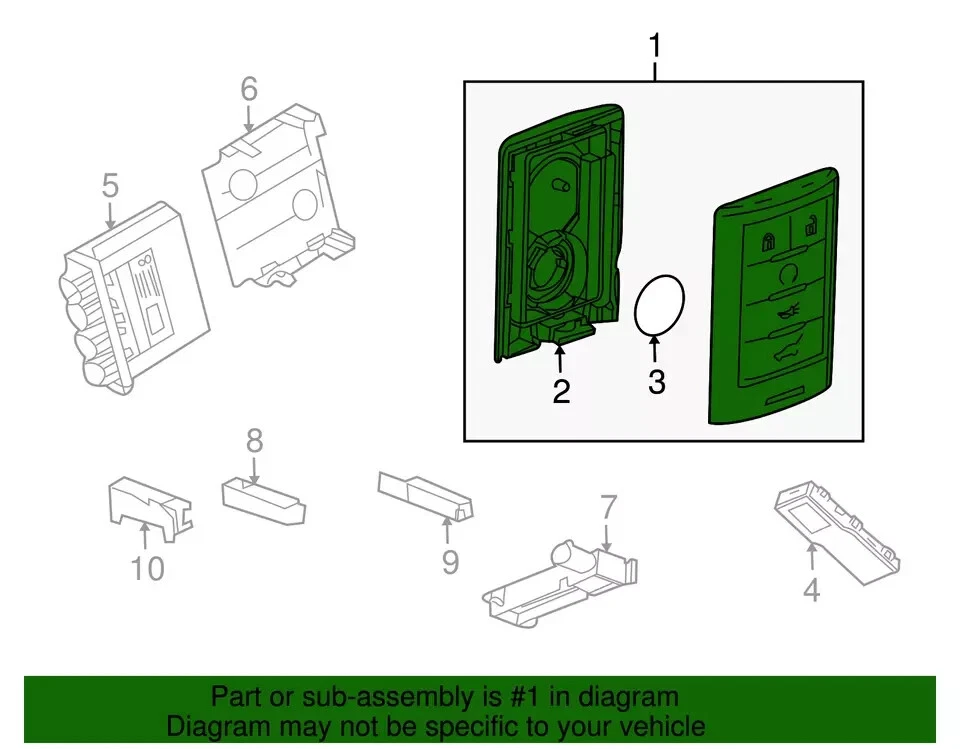 1

6

5

2

3

8

10

9

7

4

Part or sub-assembly is #1 in diagram
Diagram may not be specific to your vehicle