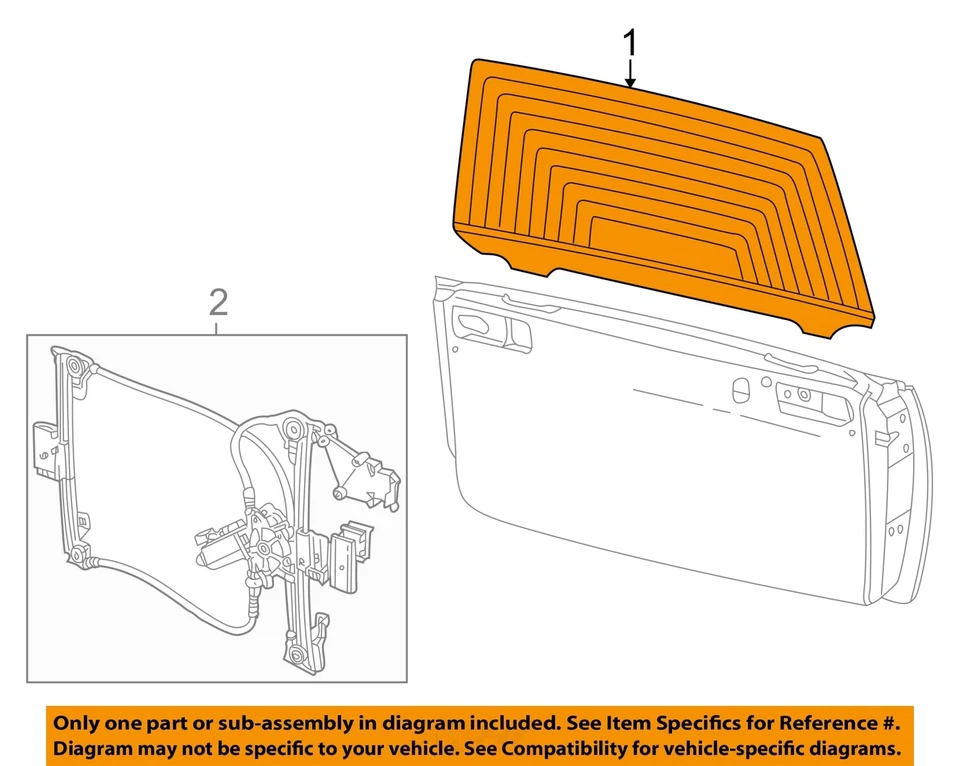 1

2

Only one part or sub-assembly in diagram included. See Item Specifics for Reference #.
Diagram may not be specific to your vehicle. See Compatibility for vehicle-specific diagrams.