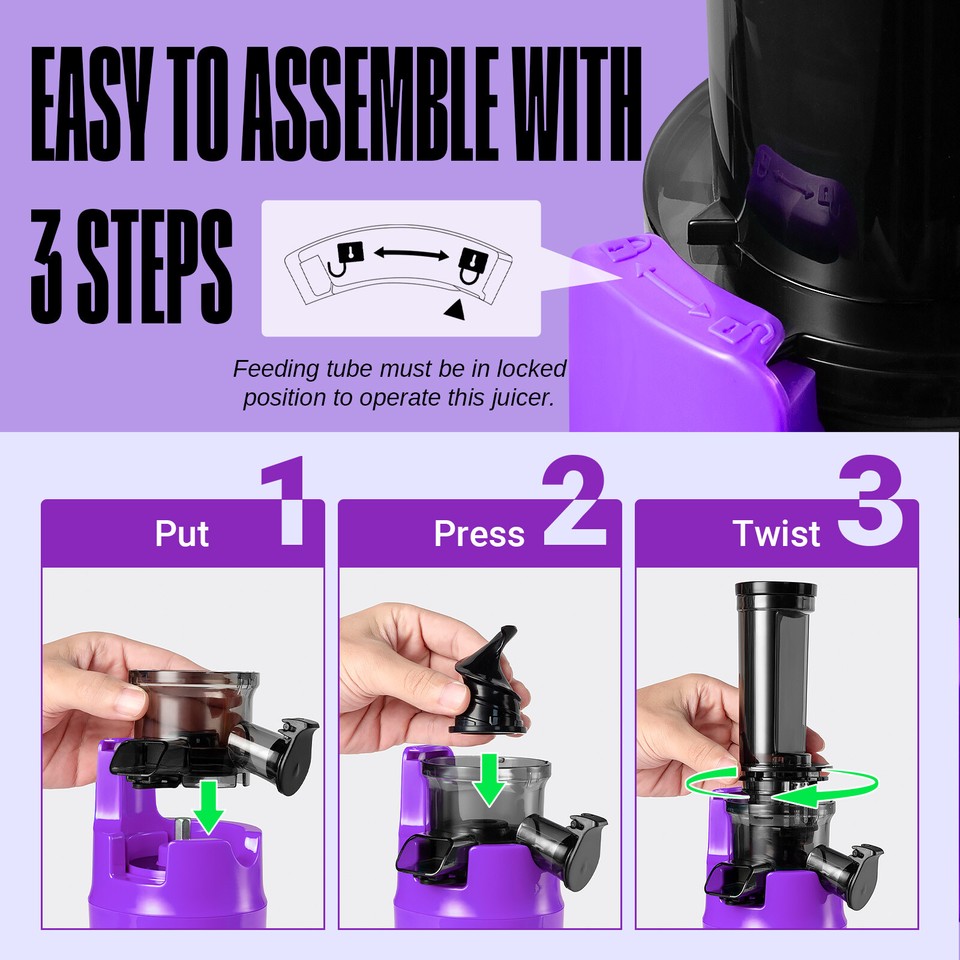 EASY TO ASSEMBLE WITH 3 STEPS

Feeding tube must be in locked position to operate this juicer.

Put 1

Press 2

Twist 3