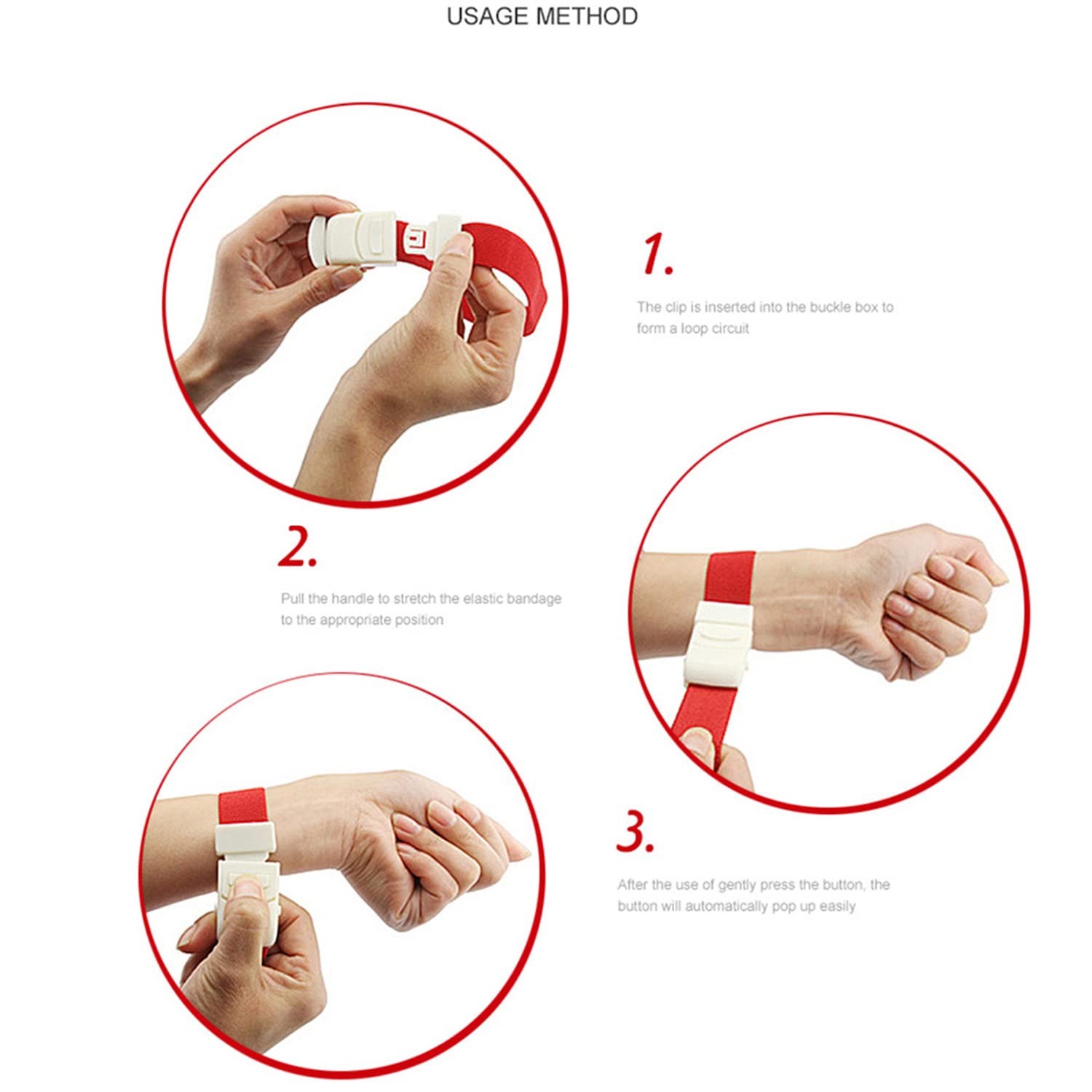 USAGE METHOD

1.

The clip is inserted into the buckle box to form a loop circuit

2.

Pull the handle to stretch the elastic bandage to the appropriate position

3.

After the use of gently press the button, the button will automatically pop up easily