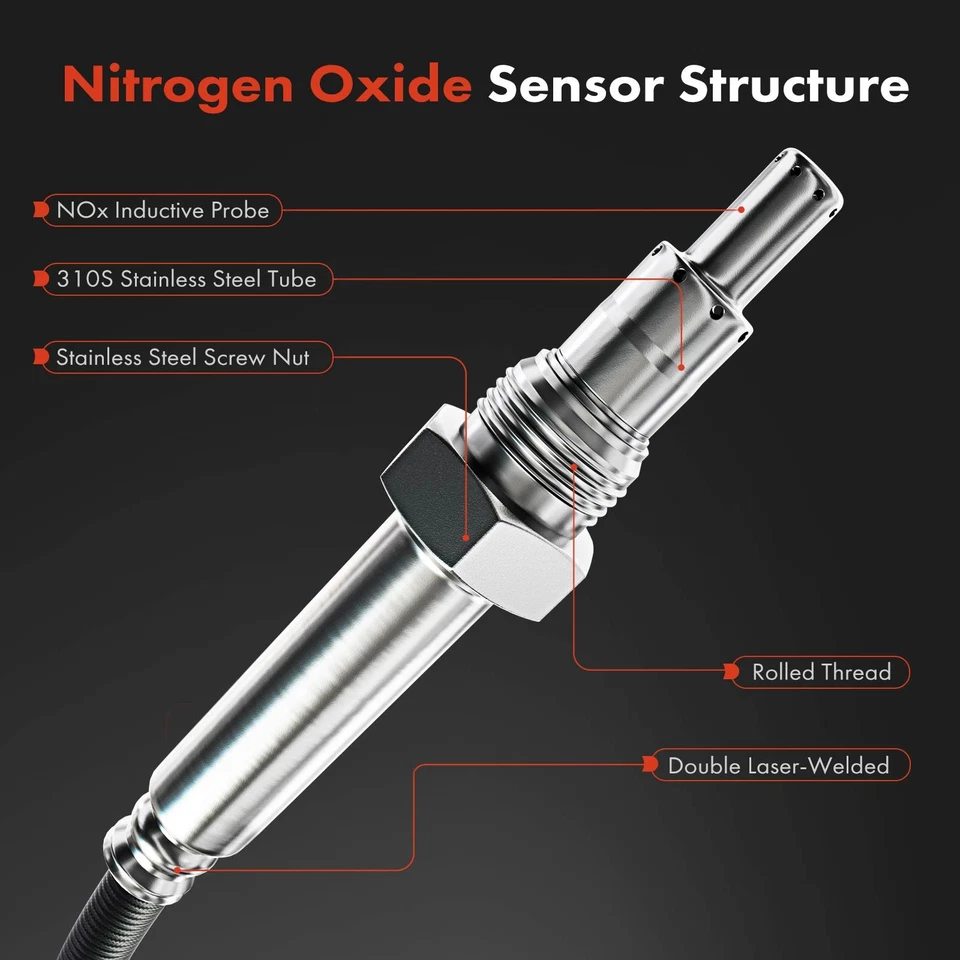 Nitrogen Oxide Sensor Structure

NOx Inductive Probe

310S Stainless Steel Tube

Stainless Steel Screw Nut

Rolled Thread

Double Laser-Welded