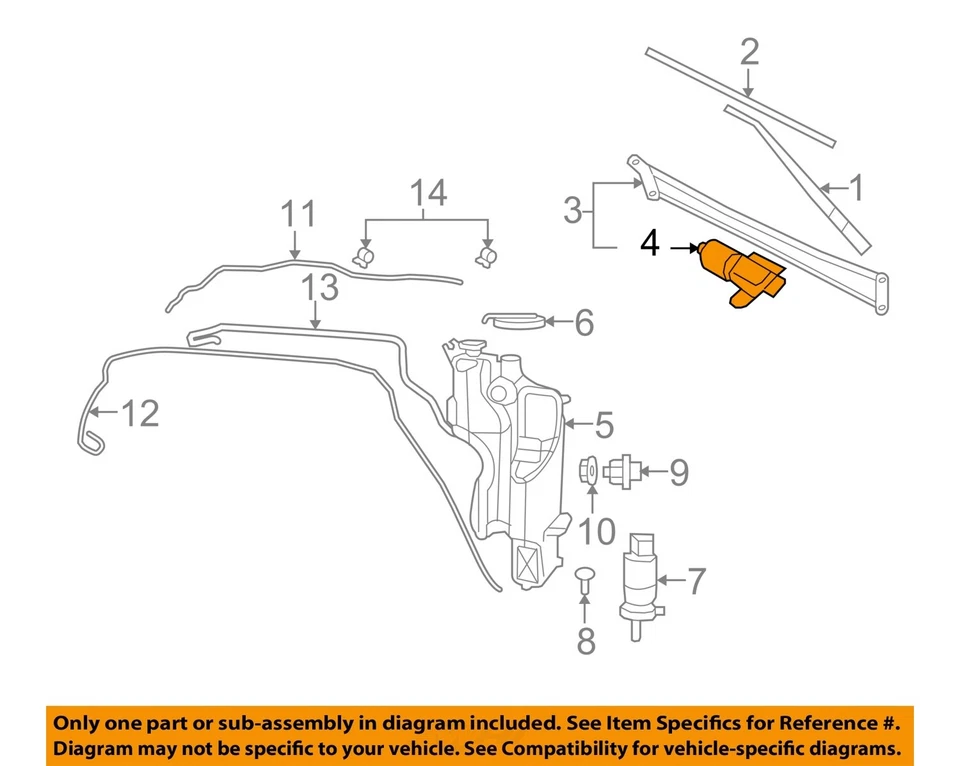 2
1
3
4
14
11
13
6
12
5
9
10
7
8

Only one part or sub-assembly in diagram included. See Item Specifics for Reference #. Diagram may not be specific to your vehicle. See Compatibility for vehicle-specific diagrams.