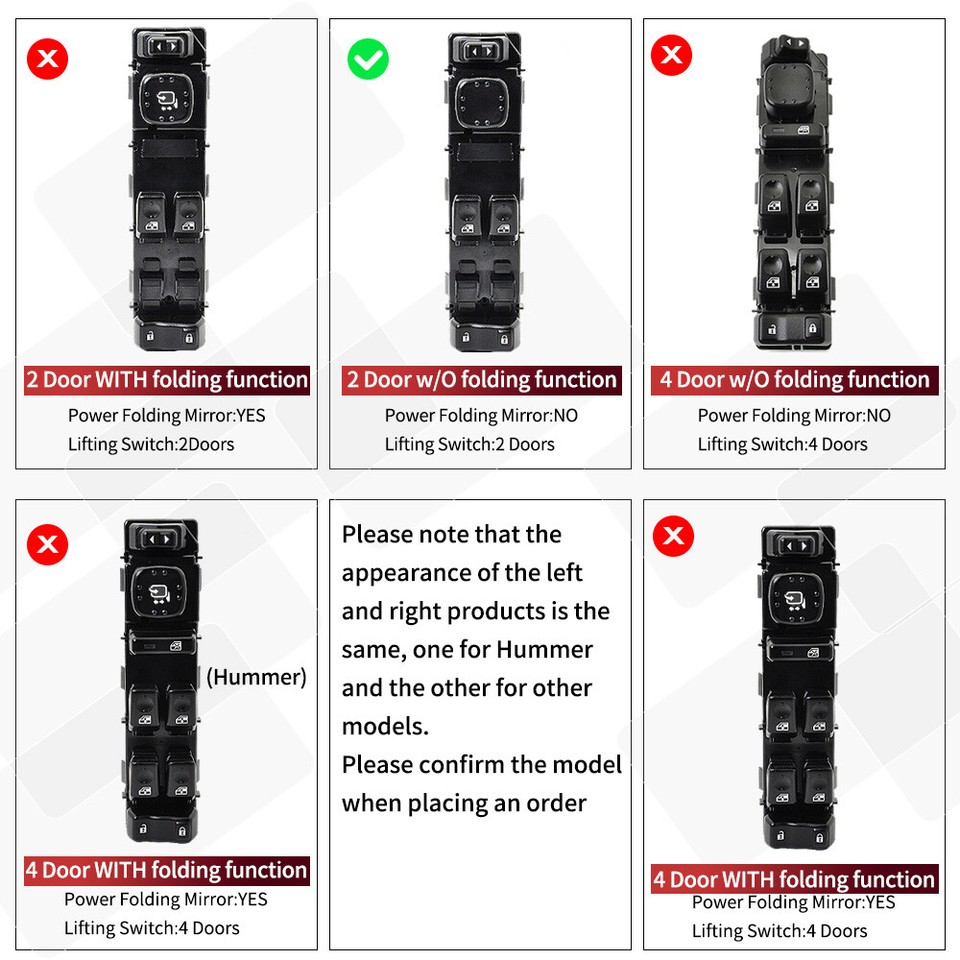 2 Door WITH folding function
Power Folding Mirror:YES
Lifting Switch:2Doors

2 Door w/O folding function
Power Folding Mirror:NO
Lifting Switch:2 Doors

4 Door w/O folding function
Power Folding Mirror:NO
Lifting Switch:4 Doors

(Hummer)

4 Door WITH folding function
Power Folding Mirror:YES
Lifting Switch:4 Doors

Please note that the appearance of the left and right products is the same, one for Hummer and the other for other models.
Please confirm the model when placing an order

4 Door WITH folding function
Power Folding Mirror:YES
Lifting Switch:4 Doors