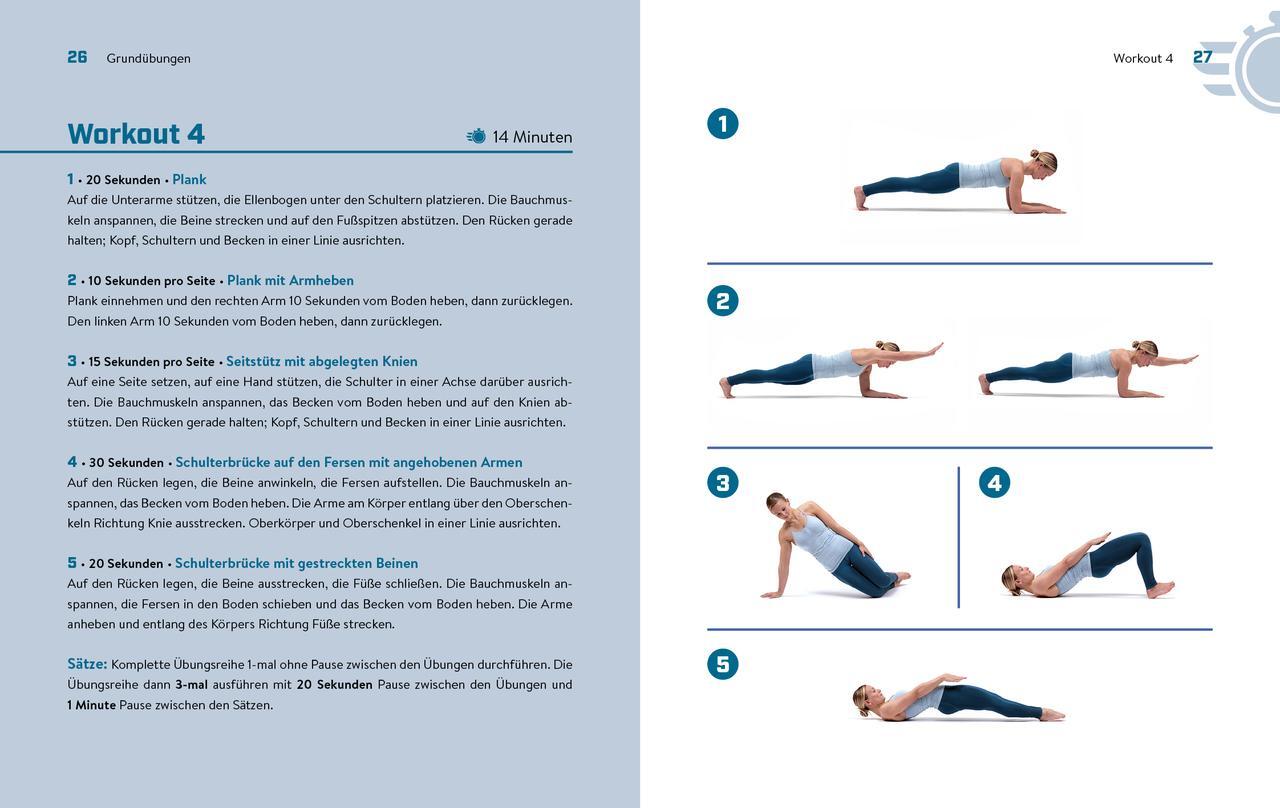 26 Grundübungen

Workout 4

14 Minuten

1 • 20 Sekunden • Plank
Auf die Unterarme stützen, die Ellenbogen unter den Schultern platzieren. Die Bauchmuskeln anspannen, die Beine strecken und auf den Fußspitzen abstützen. Den Rücken gerade halten; Kopf, Schultern und Becken in einer Linie ausrichten.

2 • 10 Sekunden pro Seite • Plank mit Armheben
Plank einnehmen und den rechten Arm 10 Sekunden vom Boden heben, dann zurücklegen. Den linken Arm 10 Sekunden vom Boden heben, dann zurücklegen.

3 • 15 Sekunden pro Seite • Seitstütz mit abgelegten Knien
Auf eine Seite setzen, auf eine Hand stützen, die Schulter in einer Achse darüber ausrichten. Die Bauchmuskeln anspannen, das Becken vom Boden heben und auf den Knien abstützen. Den Rücken gerade halten; Kopf, Schultern und Becken in einer Linie ausrichten.

4 • 30 Sekunden • Schulterbrücke auf den Fersen mit angehobenen Armen
Auf den Rücken legen, die Beine anwinkeln, die Fersen aufstellen. Die Bauchmuskeln anspannen, das Becken vom Boden heben. Die Arme am Körper entlang über den Oberschenkeln Richtung Knie ausstrecken. Oberkörper und Oberschenkel in einer Linie ausrichten.

5 • 20 Sekunden • Schulterbrücke mit gestreckten Beinen
Auf den Rücken legen, die Beine ausstrecken, die Füße schließen. Die Bauchmuskeln anspannen, die Fersen in den Boden schieben und das Becken vom Boden heben. Die Arme anheben und entlang des Körpers Richtung Füße strecken.

Sätze: Komplette Übungsreihe 1-mal ohne Pause zwischen den Übungen durchführen. Die Übungsreihe dann 3-mal ausführen mit 20 Sekunden Pause zwischen den Übungen und 1 Minute Pause zwischen den Sätzen.

Workout 4 27

1

2

3

4

5