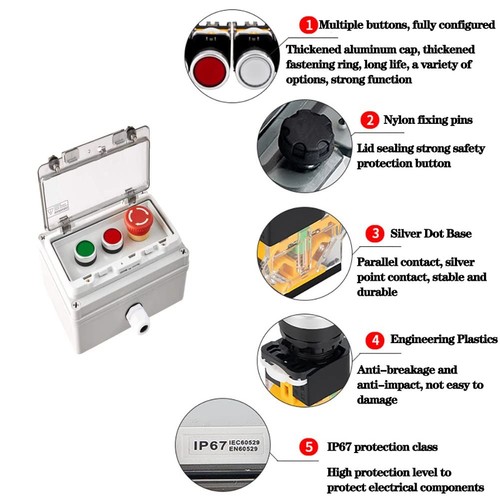 1 Multiple buttons, fully configured

Thickened aluminum cap, thickened fastening ring, long life, a variety of options, strong function

2 Nylon fixing pins

Lid sealing strong safety protection button

3 Silver Dot Base

Parallel contact, silver point contact, stable and durable

4 Engineering Plastics

Anti-breakage and anti-impact, not easy to damage

IP67 IEC60529 EN60529

5 IP67 protection class

High protection level to protect electrical components