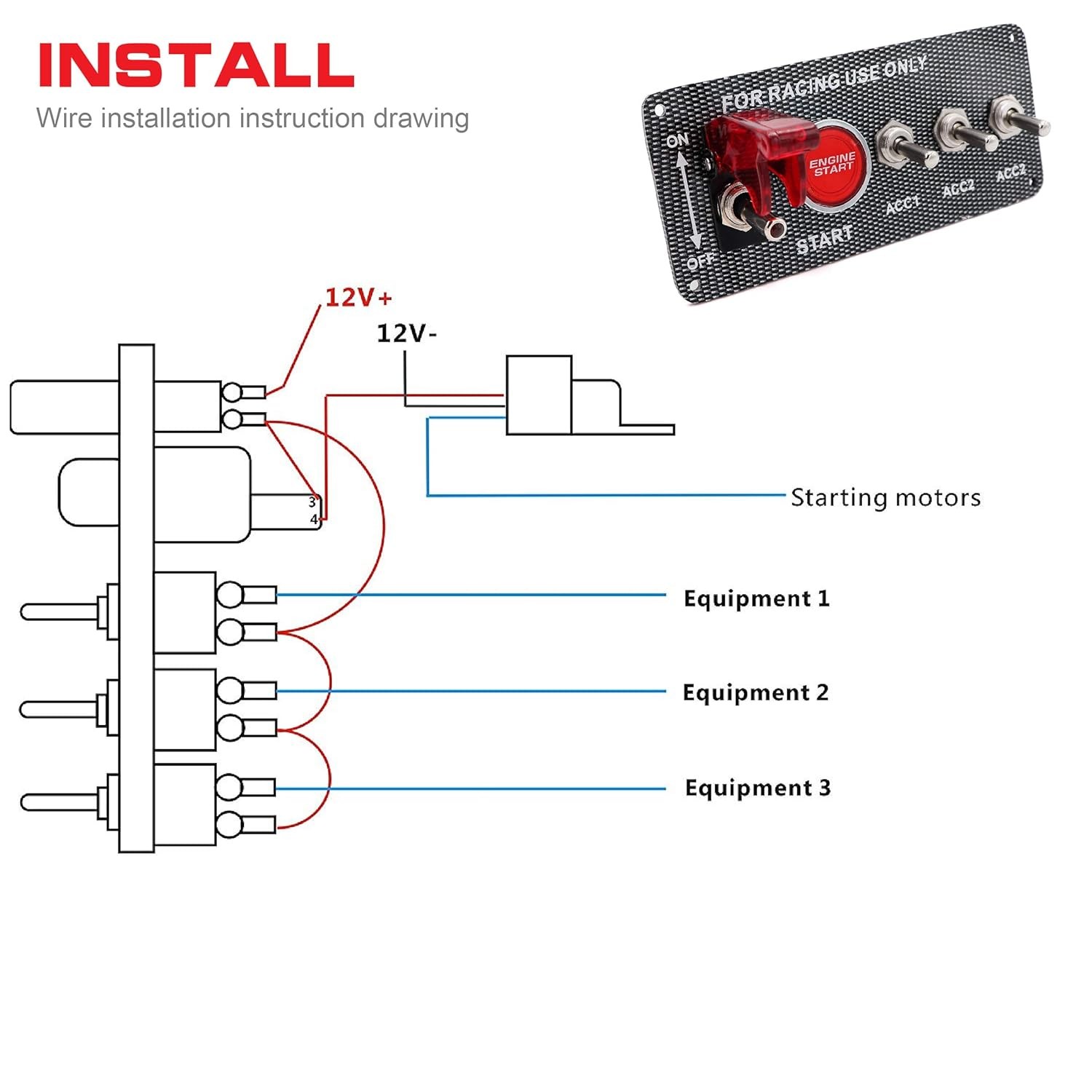 INSTALL
Wire installation instruction drawing

FOR RACING USE ONLY
ON
OFF
ENGINE START
START
ACC1
ACC2
ACC2

12V+
12V-
3
4
Starting motors
Equipment 1
Equipment 2
Equipment 3