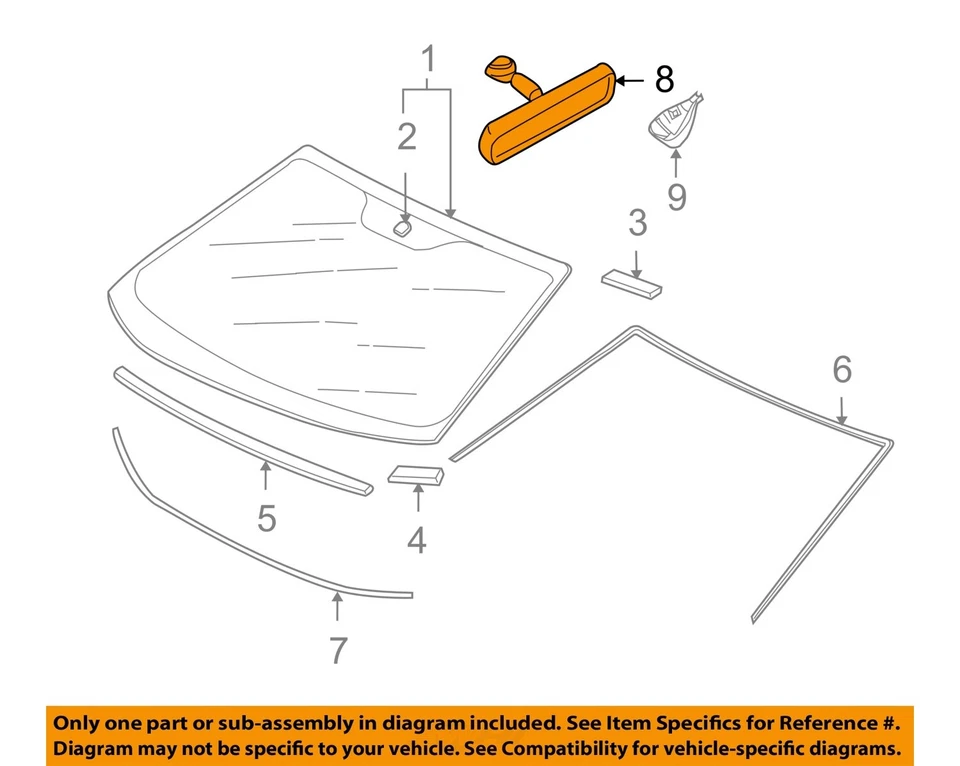 1
2
8
9
3
6
5
4
7

Only one part or sub-assembly in diagram included. See Item Specifics for Reference #. Diagram may not be specific to your vehicle. See Compatibility for vehicle-specific diagrams.