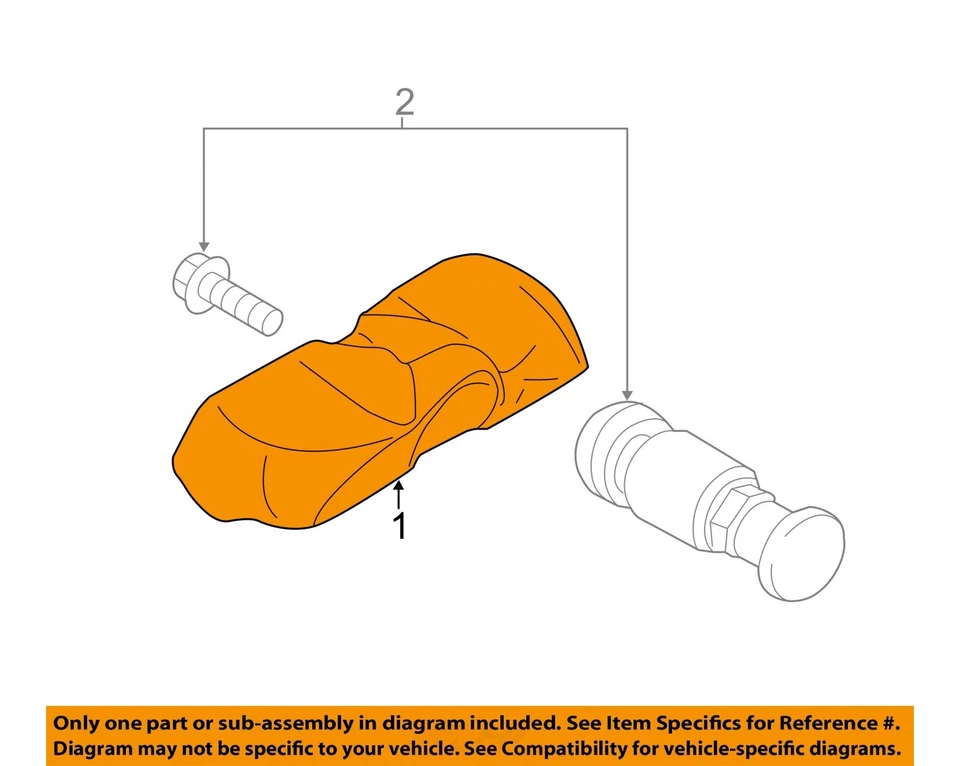 2

1

Only one part or sub-assembly in diagram included. See Item Specifics for Reference #. Diagram may not be specific to your vehicle. See Compatibility for vehicle-specific diagrams.