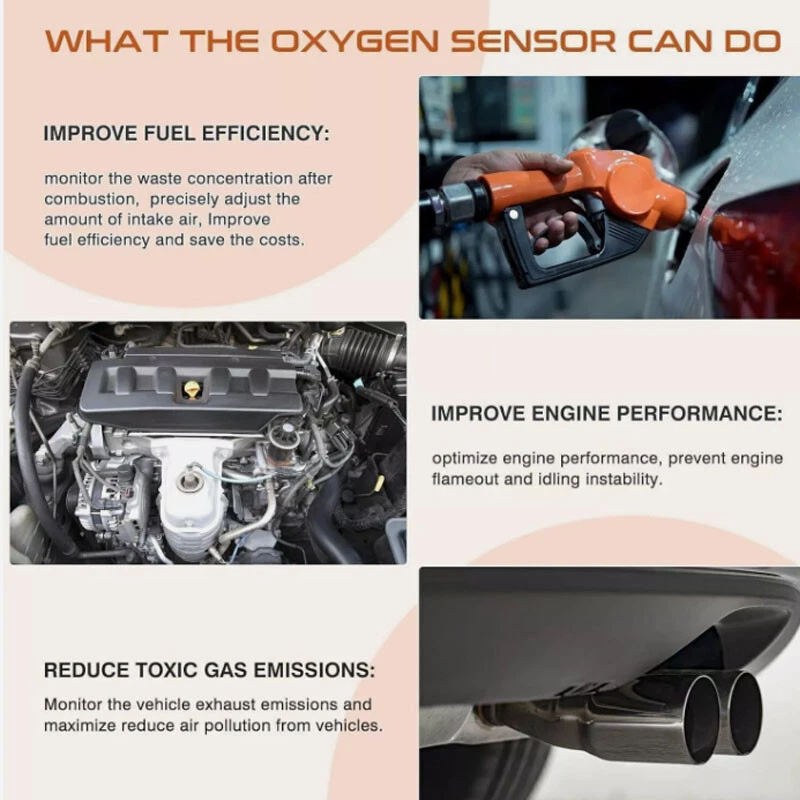 WHAT THE OXYGEN SENSOR CAN DO

IMPROVE FUEL EFFICIENCY:

monitor the waste concentration after combustion, precisely adjust the amount of intake air, Improve fuel efficiency and save the costs.

IMPROVE ENGINE PERFORMANCE:

optimize engine performance, prevent engine flameout and idling instability.

REDUCE TOXIC GAS EMISSIONS:

Monitor the vehicle exhaust emissions and maximize reduce air pollution from vehicles.