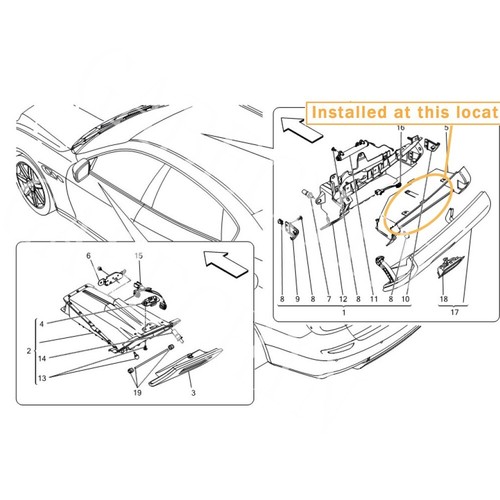 Installed at this locat

16
5
8
9
8
7
12
8
11
8
10
1
18
17

6
15
4
2
14
13
19
3