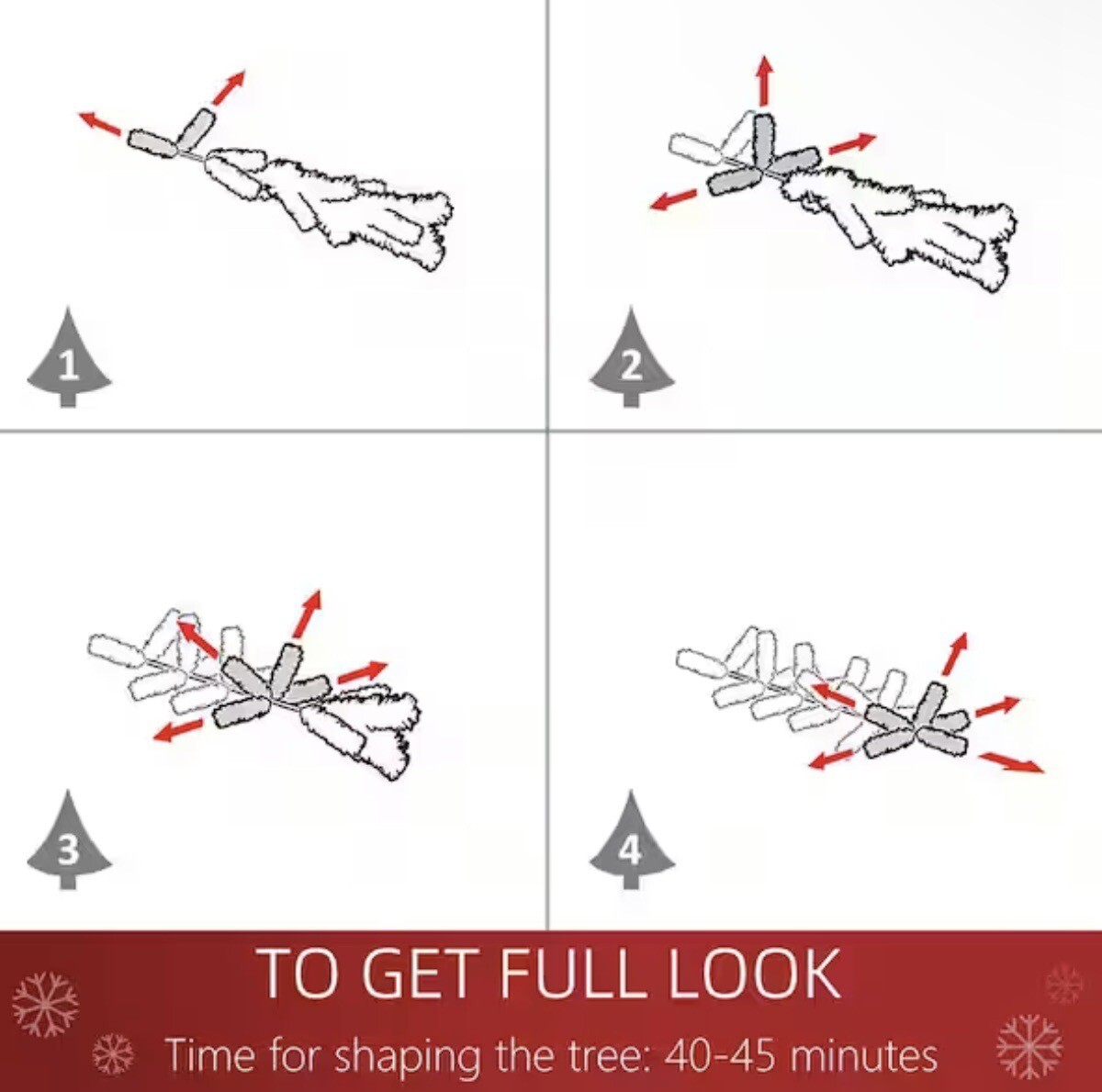 1

2

3

4

TO GET FULL LOOK

Time for shaping the tree: 40-45 minutes