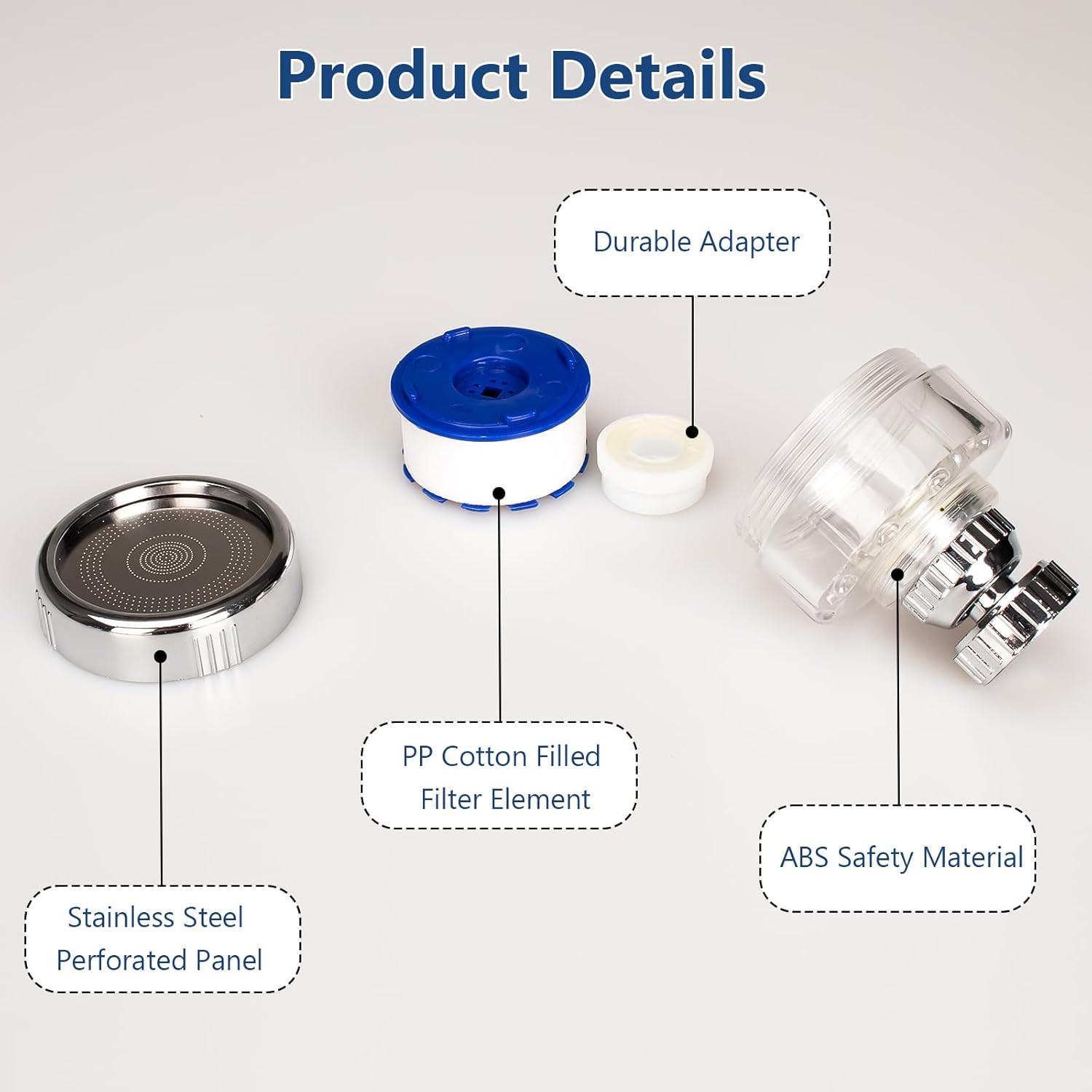 Product Details

Durable Adapter

PP Cotton Filled Filter Element

ABS Safety Material

Stainless Steel Perforated Panel