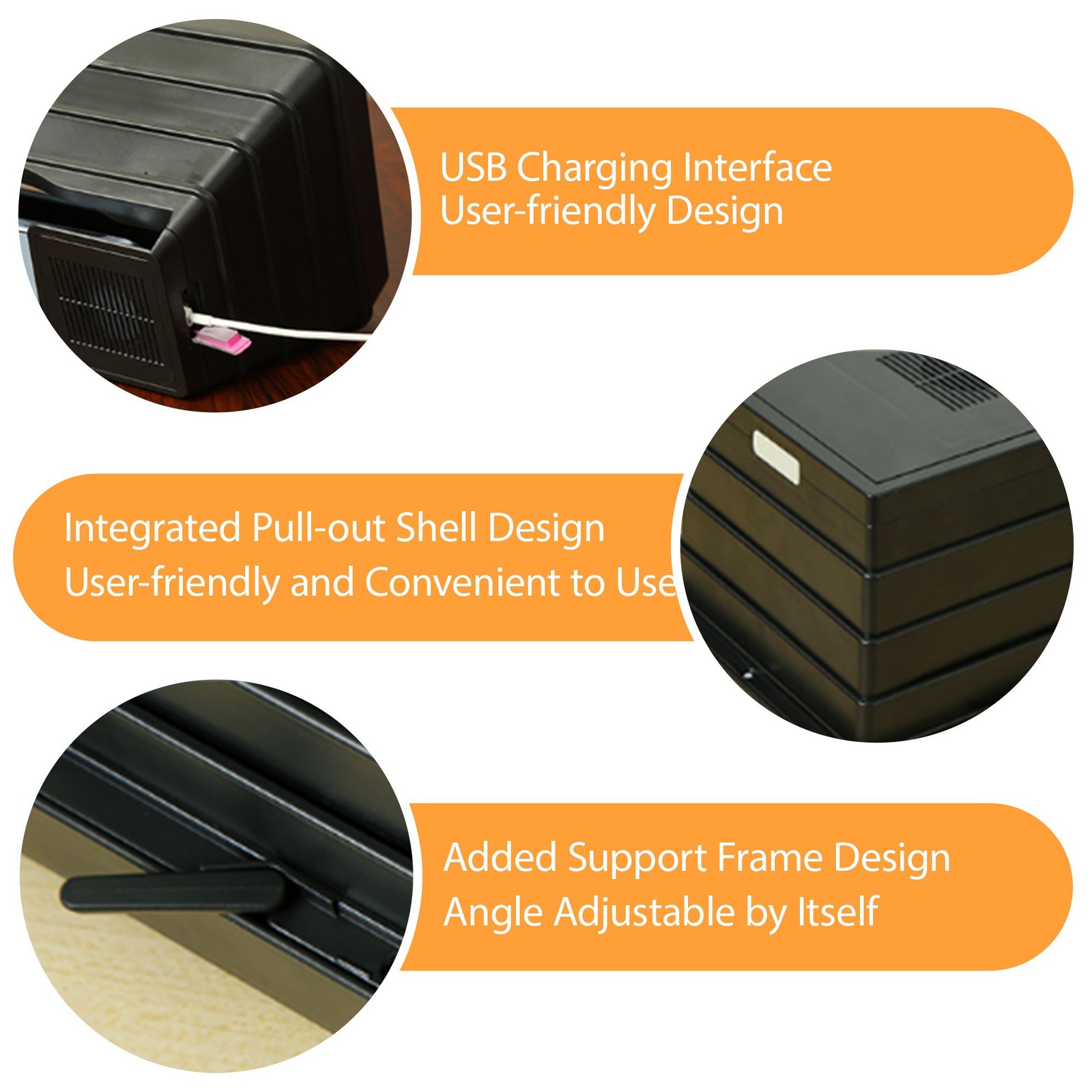 USB Charging Interface
User-friendly Design

Integrated Pull-out Shell Design
User-friendly and Convenient to Use

Added Support Frame Design
Angle Adjustable by Itself