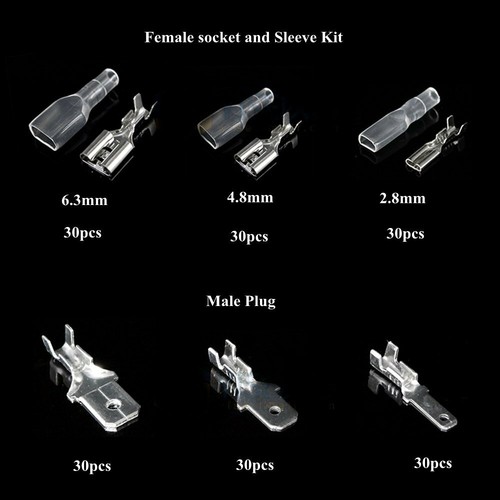 Female socket and Sleeve Kit

6.3mm

30pcs

4.8mm

30pcs

2.8mm

30pcs

Male Plug

30pcs

30pcs

30pcs