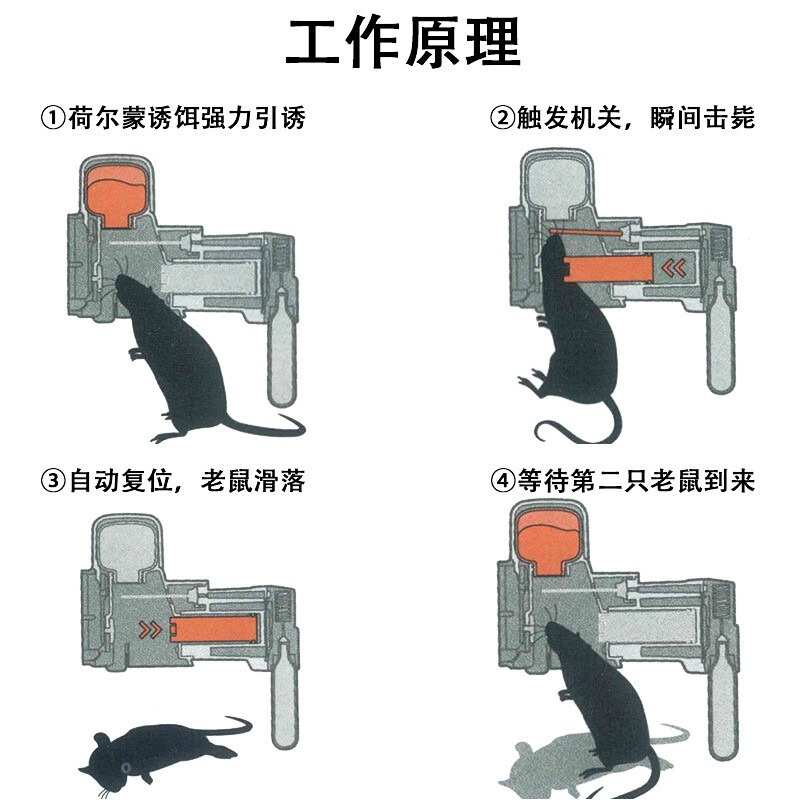 工作原理

①荷尔蒙诱饵强力引诱

②触发机关，瞬间击毙

③自动复位，老鼠滑落

④等待第二只老鼠到来