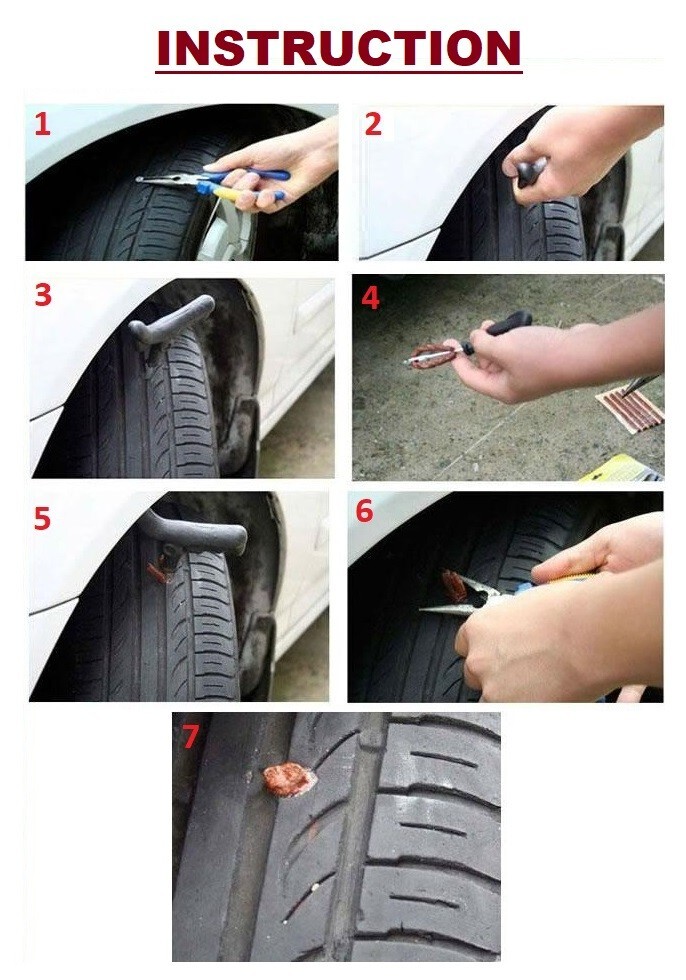 INSTRUCTION

1

2

3

4

5

6

7