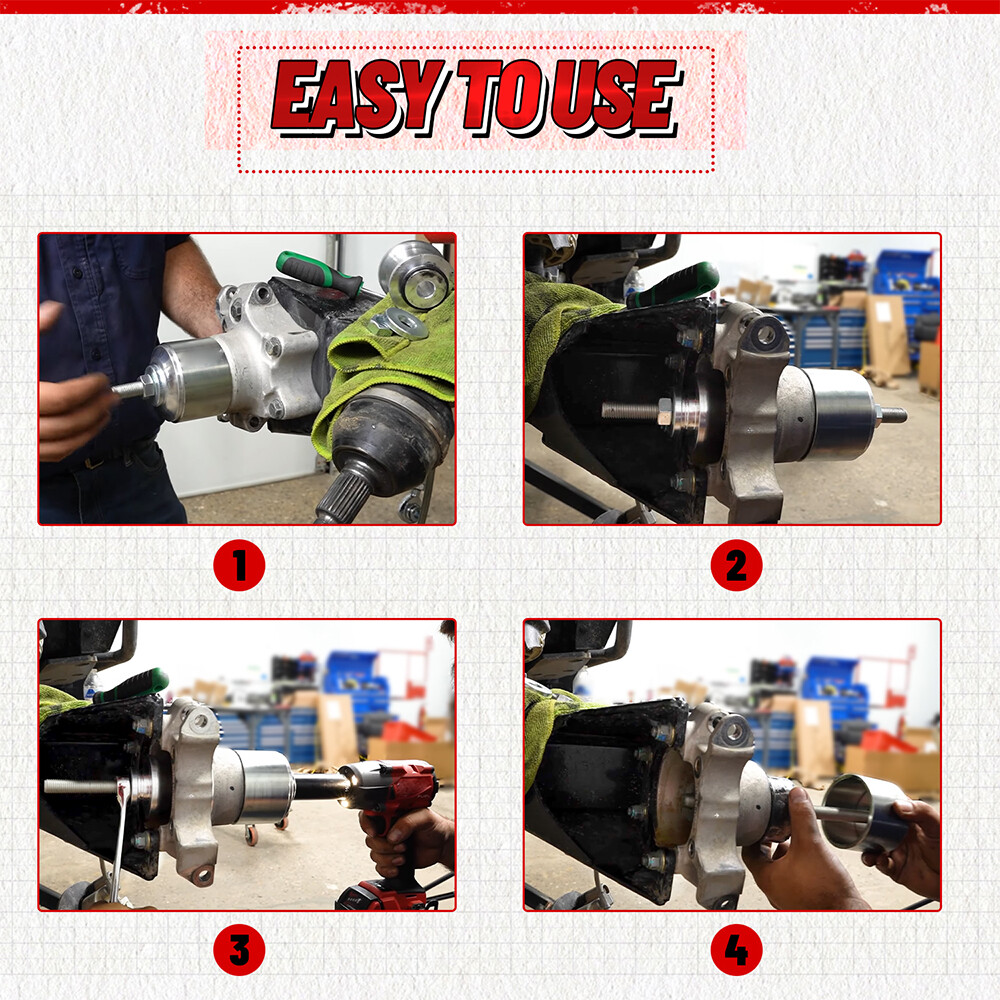 EASY TO USE

1

2

3

4