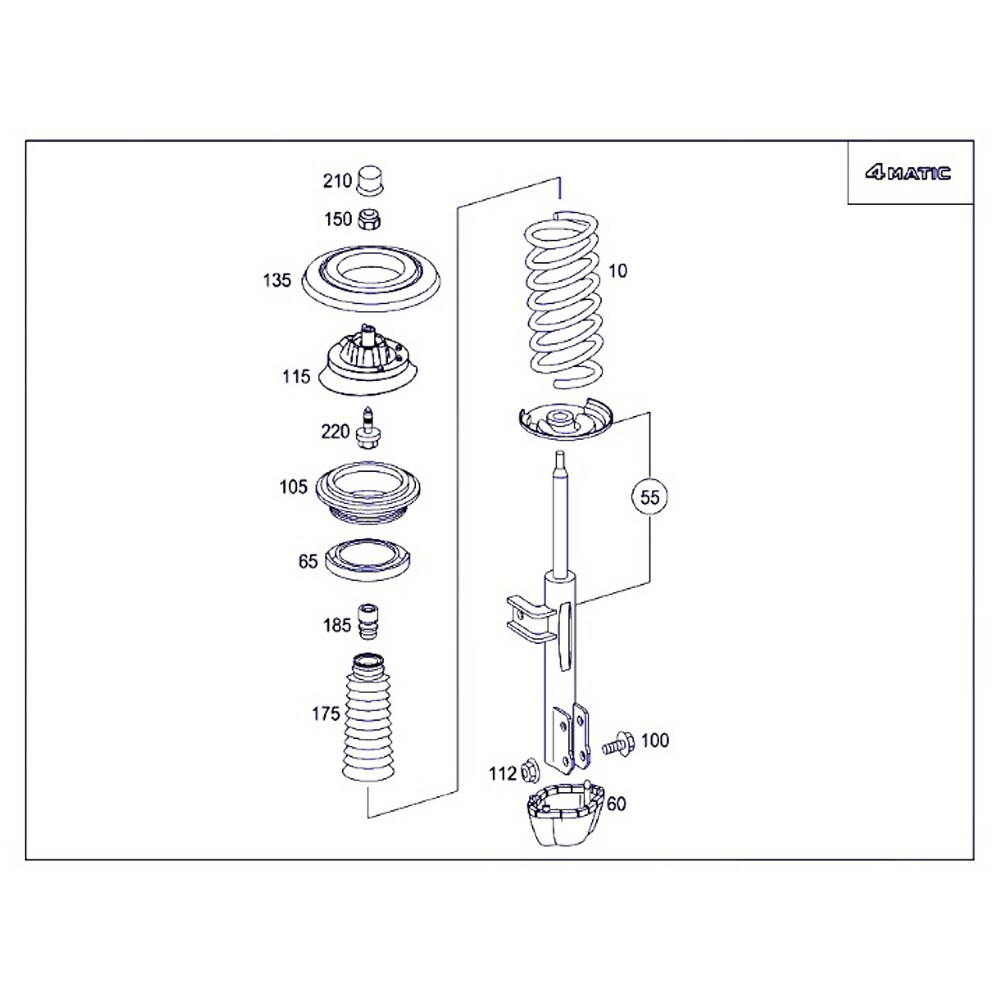 4MATIC

210
150
135
115
220
105
65
185
175
10
55
100
112
60