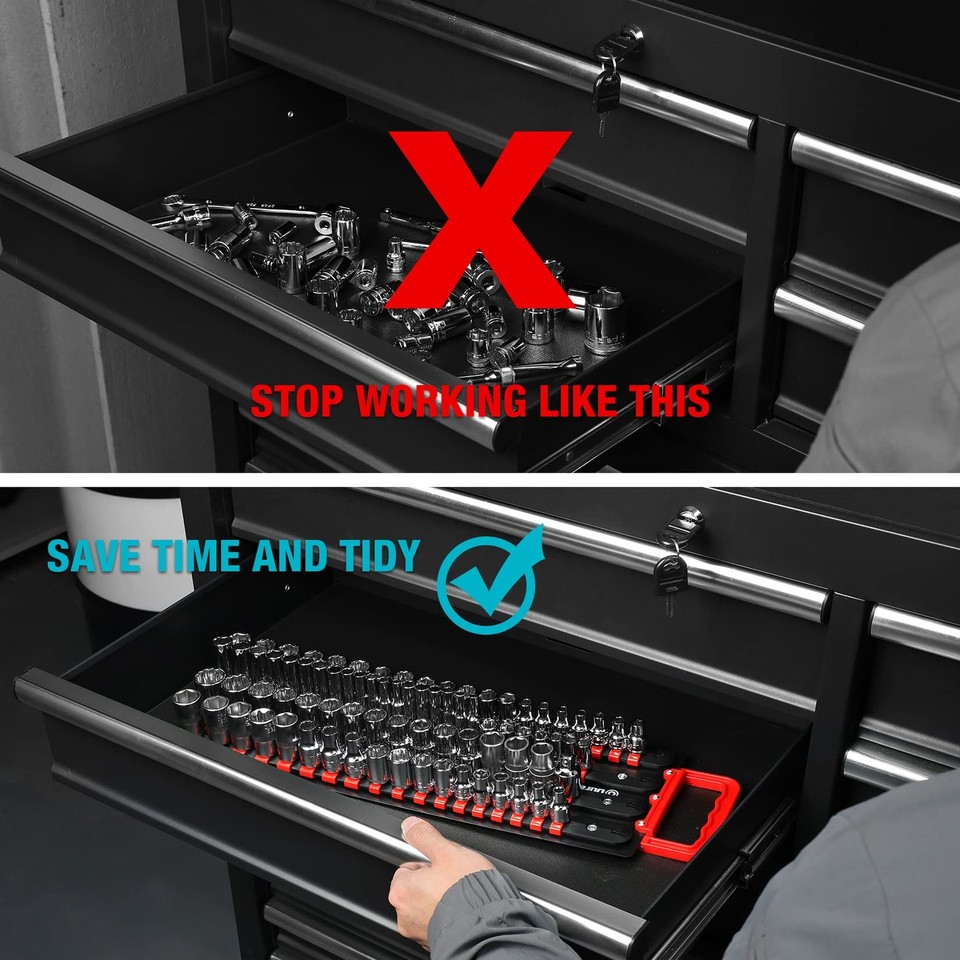 STOP WORKING LIKE THIS

SAVE TIME AND TIDY