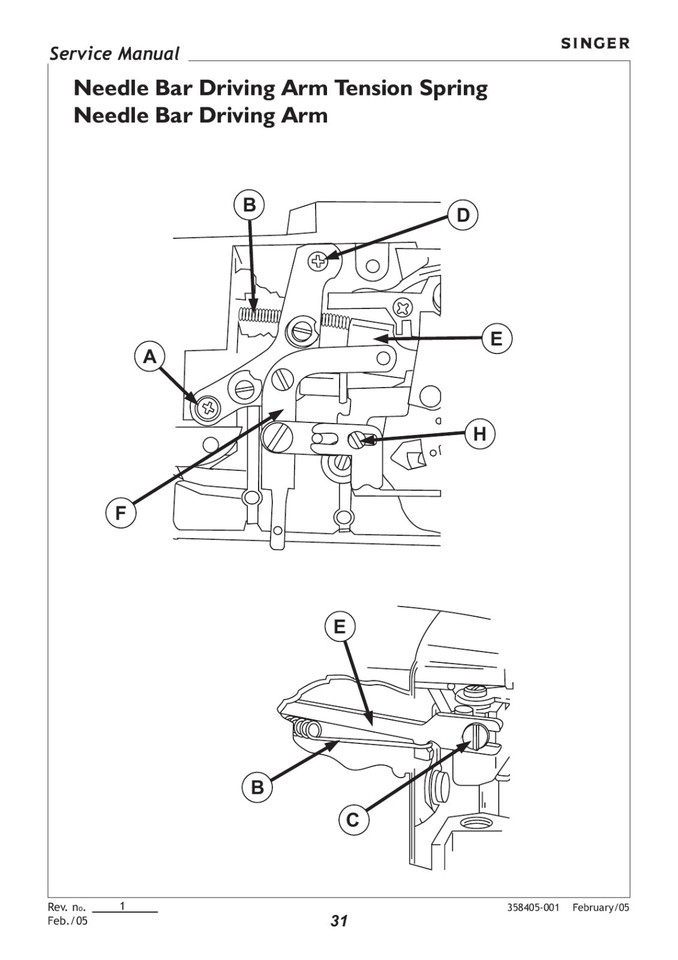 Service Manual

SINGER

Needle Bar Driving Arm Tension Spring
Needle Bar Driving Arm

B

D

E

A

H

F

E

B

C

Rev. no. 1
Feb./05

31

358405-001 February/05