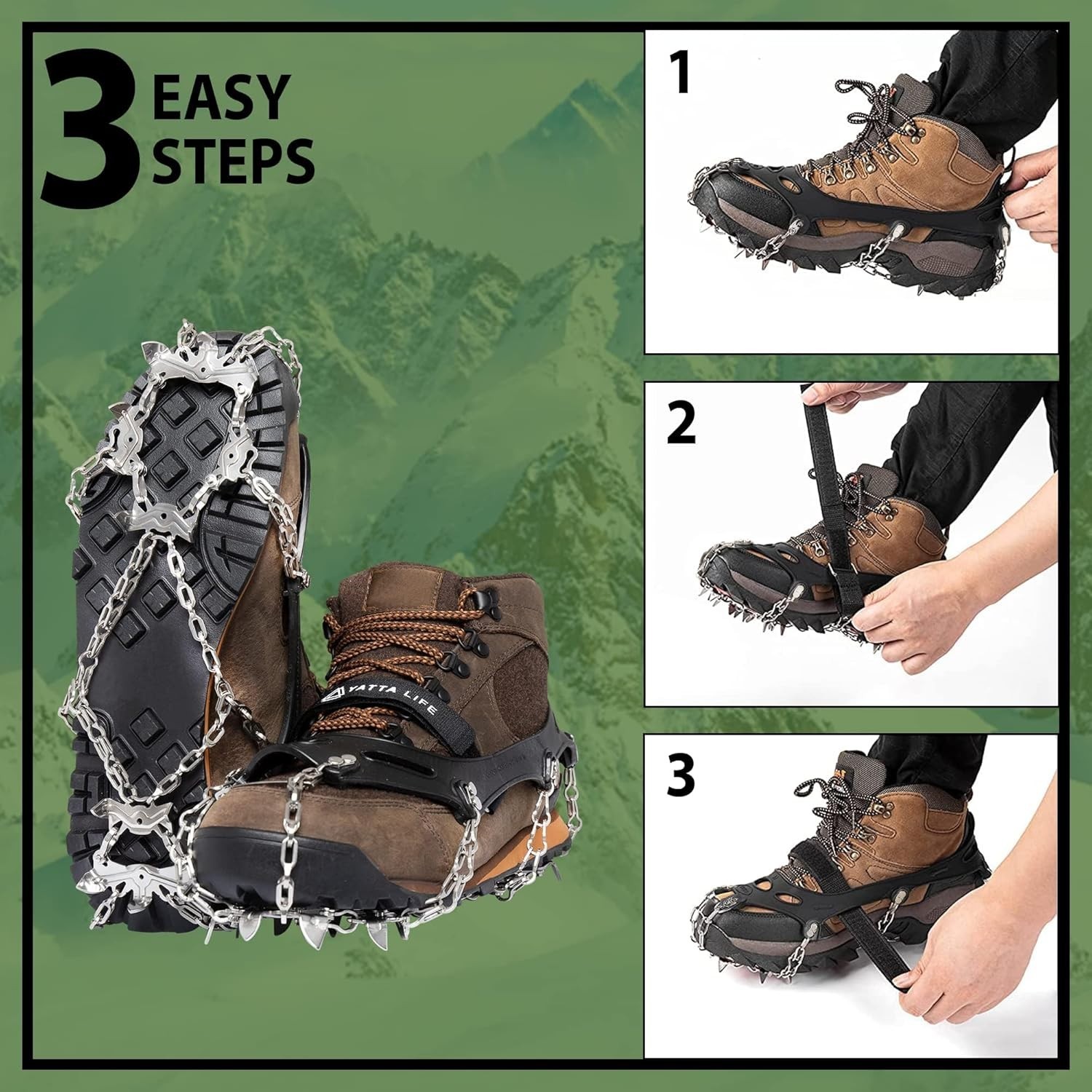 3 EASY STEPS

YATTA LIFE

1

2

3