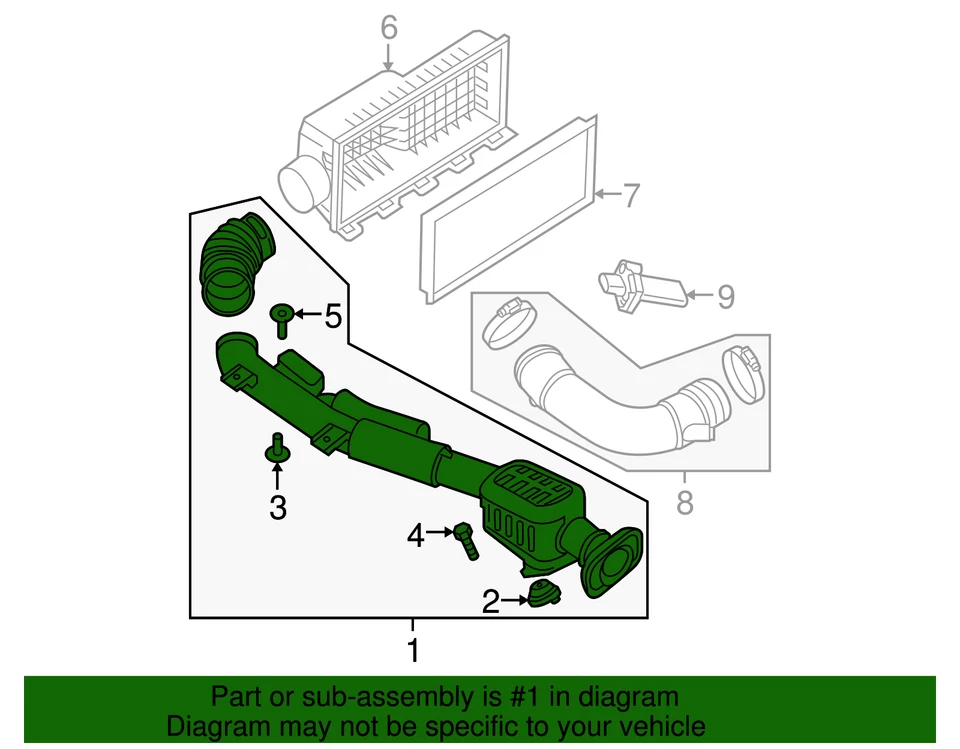 6
7
9
5
8
3
4
2
1

Part or sub-assembly is #1 in diagram
Diagram may not be specific to your vehicle