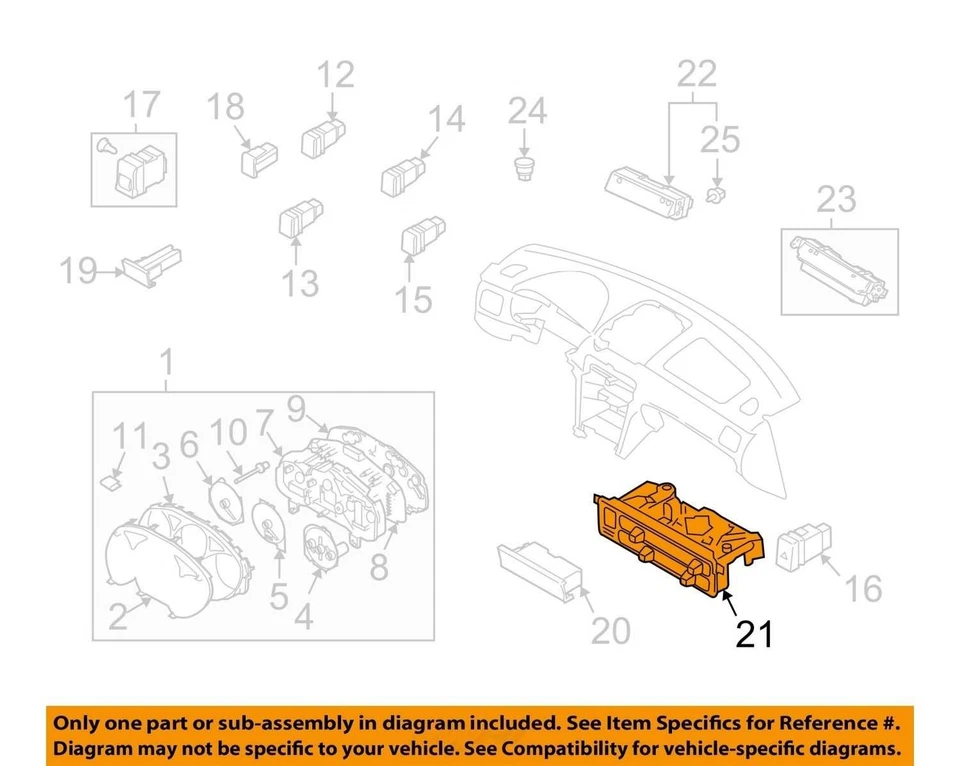 17
18
12
14
24
22
25
23
19
13
15
1
11
3
6
10
7
9
2
5
4
8
20
21
16

Only one part or sub-assembly in diagram included. See Item Specifics for Reference #. Diagram may not be specific to your vehicle. See Compatibility for vehicle-specific diagrams.