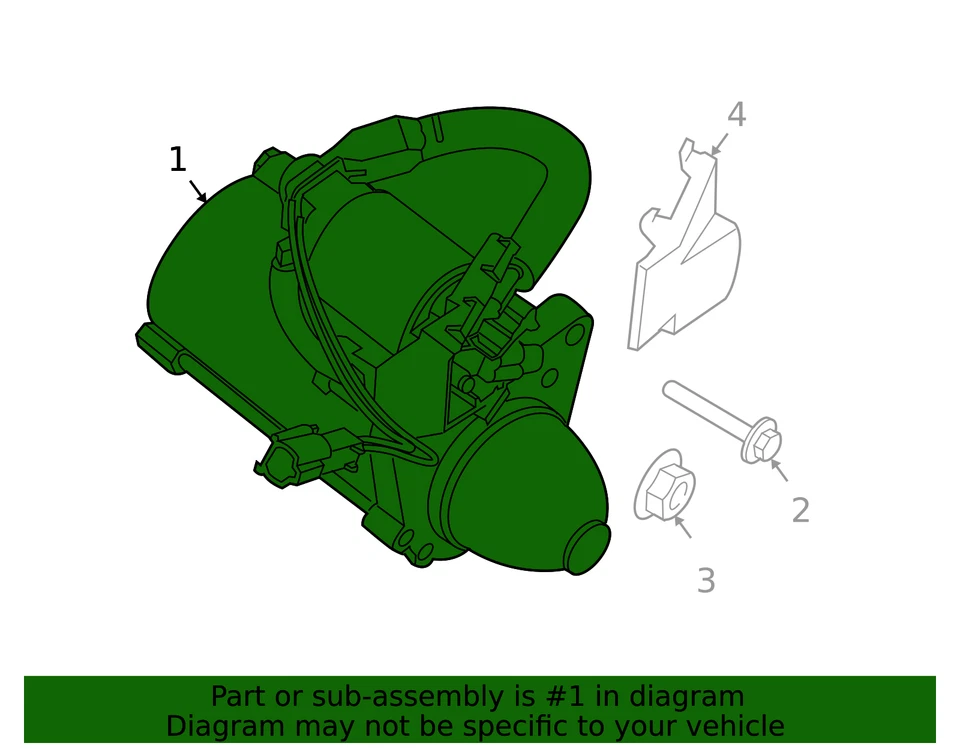 1

4

2

3

Part or sub-assembly is #1 in diagram
Diagram may not be specific to your vehicle