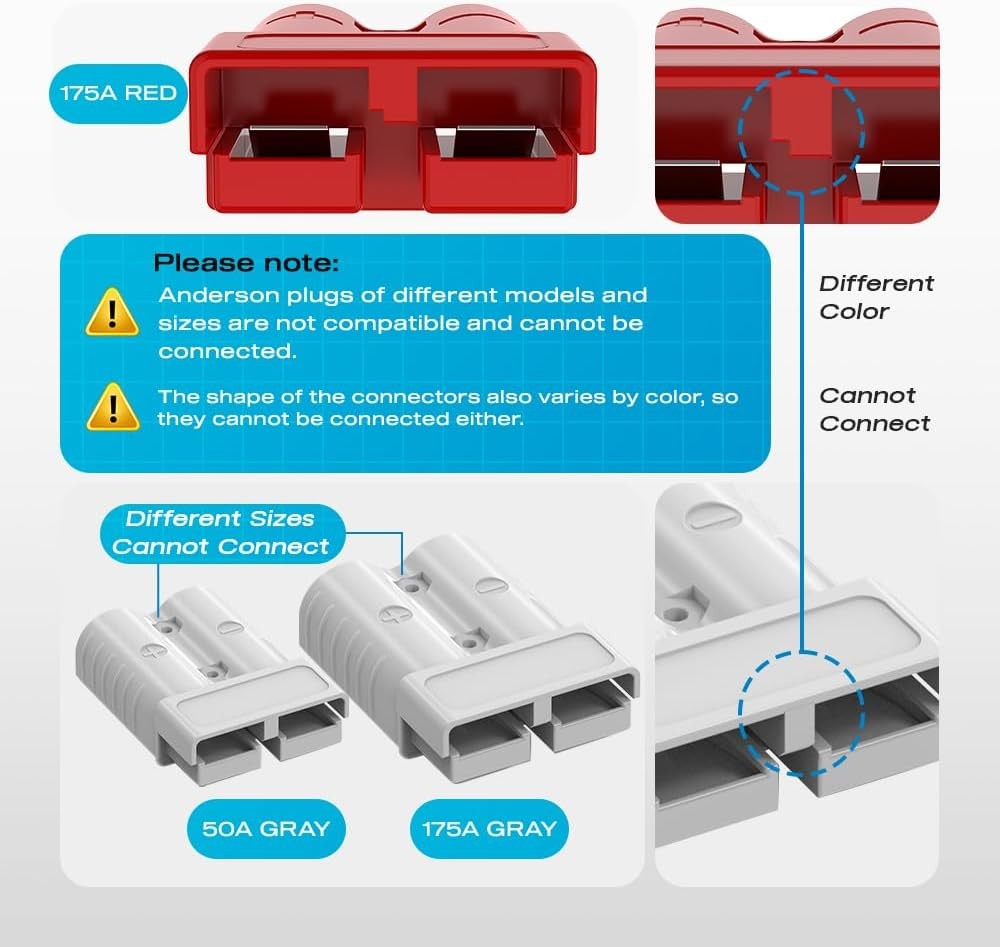 175A RED

Please note:

Anderson plugs of different models and sizes are not compatible and cannot be connected.

The shape of the connectors also varies by color, so they cannot be connected either.

Different Color

Cannot Connect

Different Sizes Cannot Connect

50A GRAY

175A GRAY