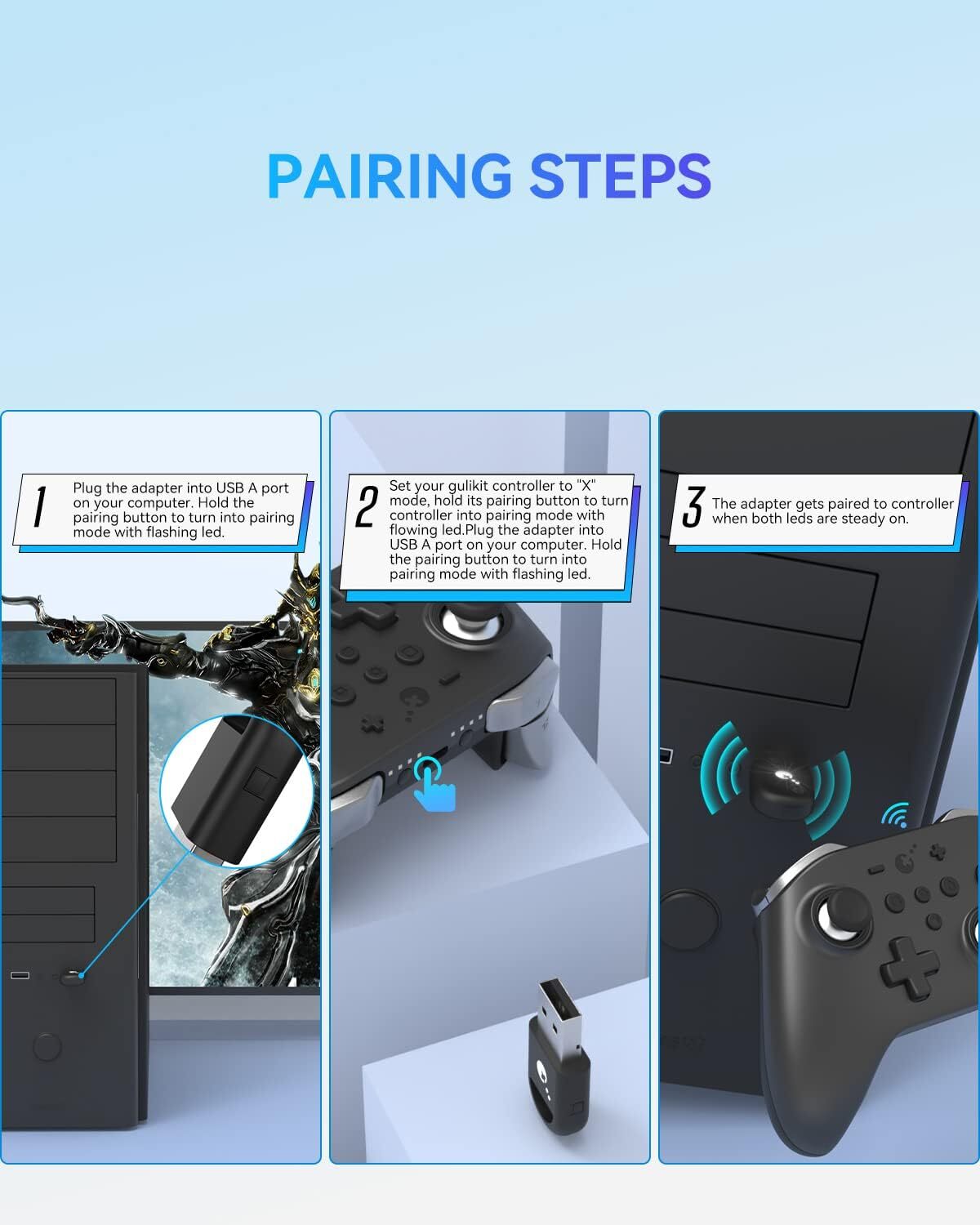 PAIRING STEPS

1 Plug the adapter into USB A port on your computer. Hold the pairing button to turn into pairing mode with flashing led.

2 Set your gulikit controller to "X" mode, hold its pairing button to turn controller into pairing mode with flowing led.Plug the adapter into USB A port on your computer. Hold the pairing button to turn into pairing mode with flashing led.

3 The adapter gets paired to controller when both leds are steady on.