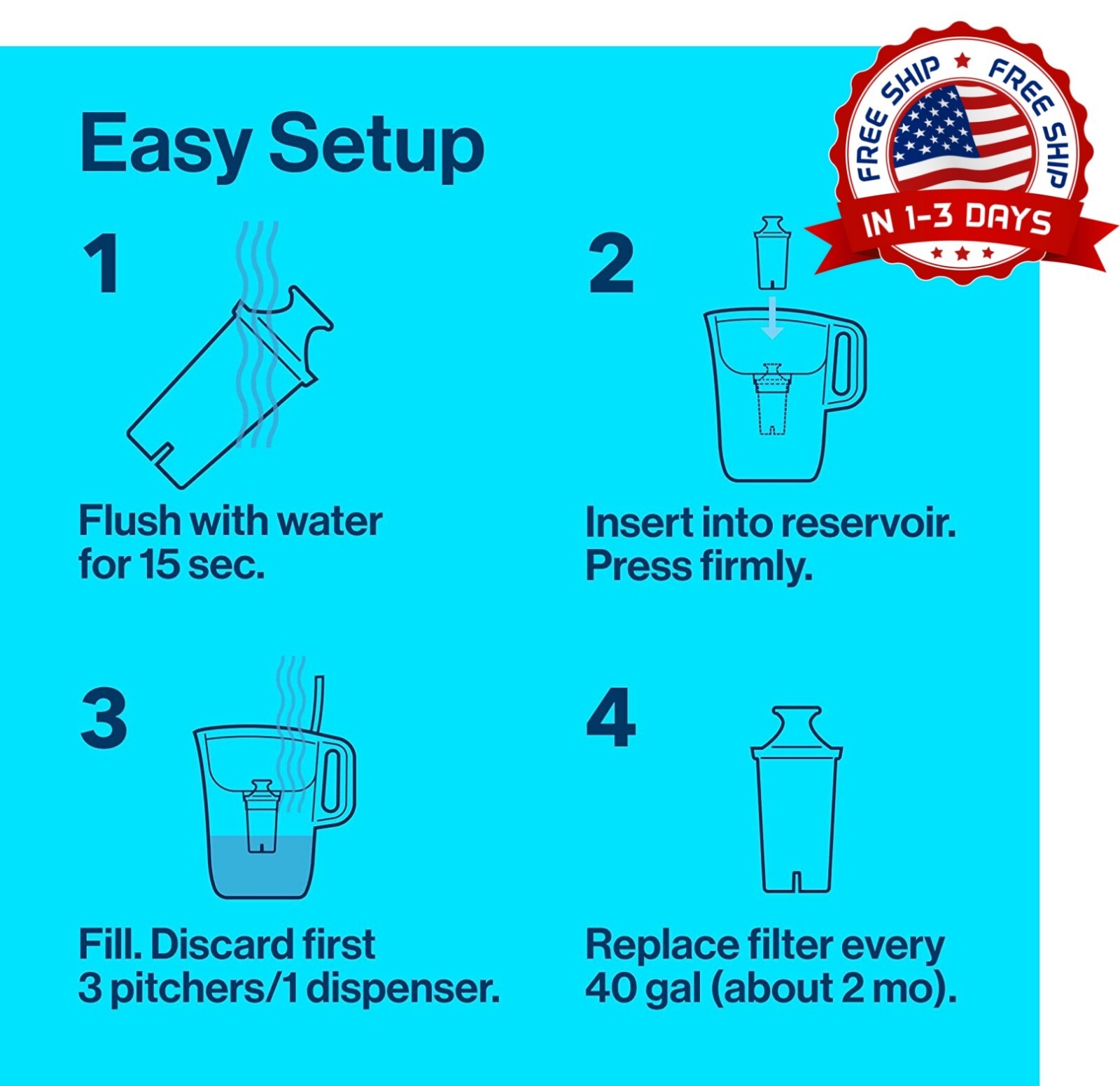 Easy Setup

FREE SHIP ★ FREE SHIP
IN 1-3 DAYS

1

Flush with water for 15 sec.

2

Insert into reservoir. Press firmly.

3

Fill. Discard first 3 pitchers/1 dispenser.

4

Replace filter every 40 gal (about 2 mo).