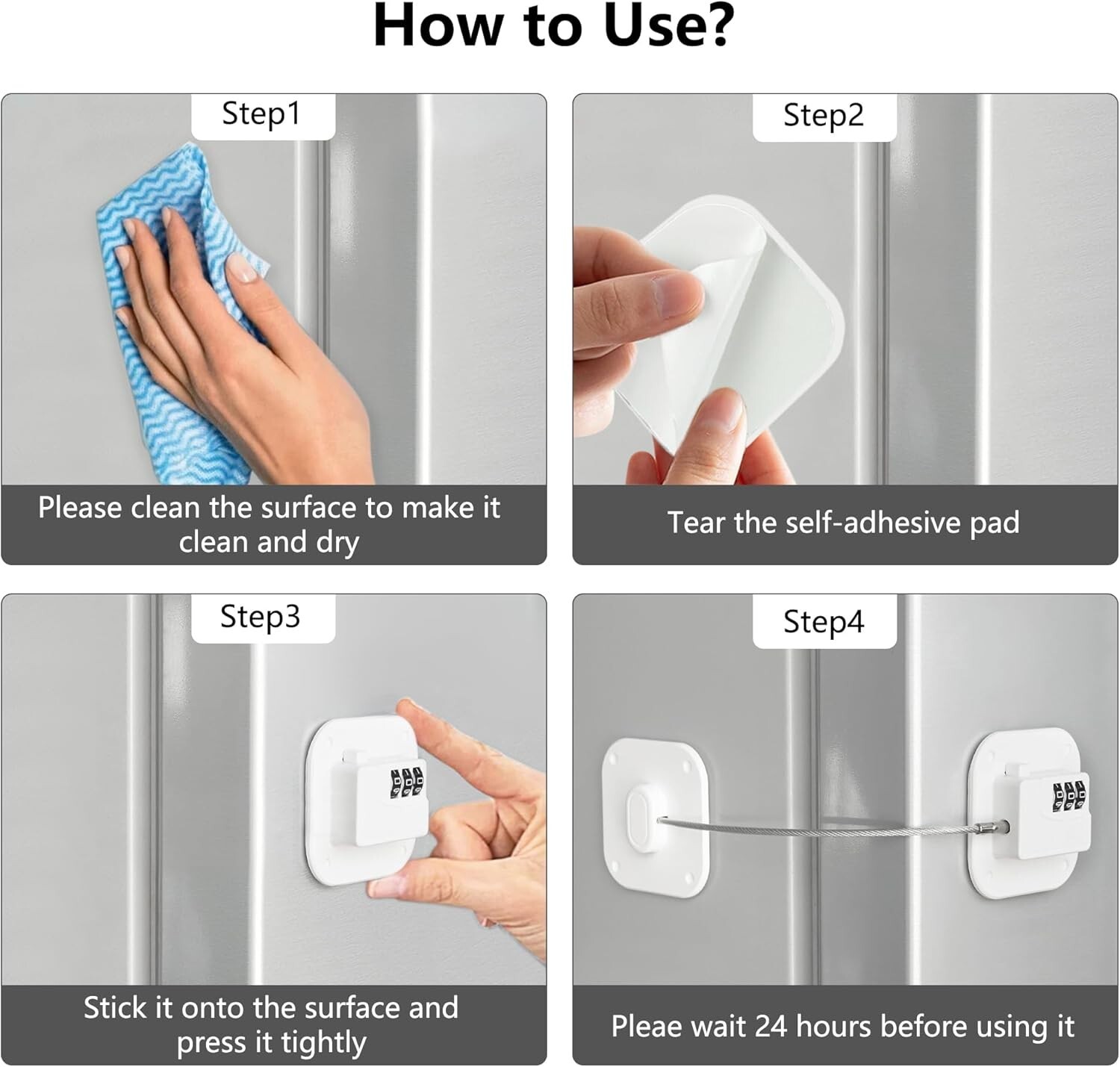 How to Use?

Step1

Please clean the surface to make it clean and dry

Step2

Tear the self-adhesive pad

Step3

Stick it onto the surface and press it tightly

Step4

Pleae wait 24 hours before using it