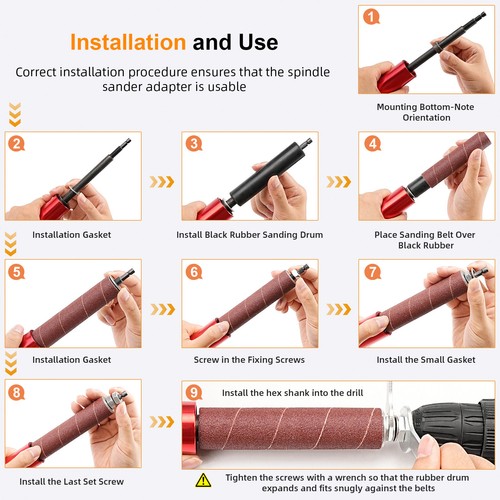 Installation and Use

Correct installation procedure ensures that the spindle sander adapter is usable

1

Mounting Bottom-Note Orientation

2

Installation Gasket

3

Install Black Rubber Sanding Drum

4

Place Sanding Belt Over Black Rubber

5

Installation Gasket

6

Screw in the Fixing Screws

7

Install the Small Gasket

8

Install the Last Set Screw

9

Install the hex shank into the drill

Tighten the screws with a wrench so that the rubber drum expands and fits snugly against the belts