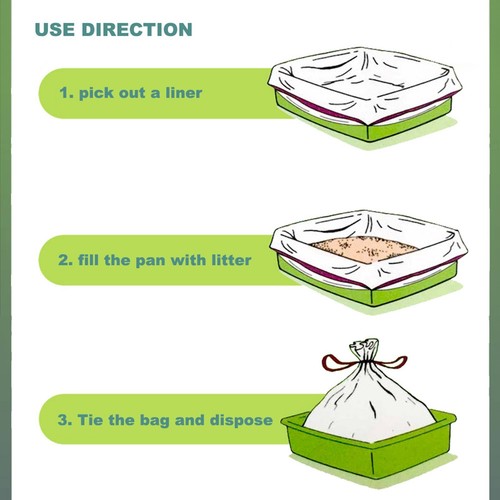 USE DIRECTION

1. pick out a liner

2. fill the pan with litter

3. Tie the bag and dispose