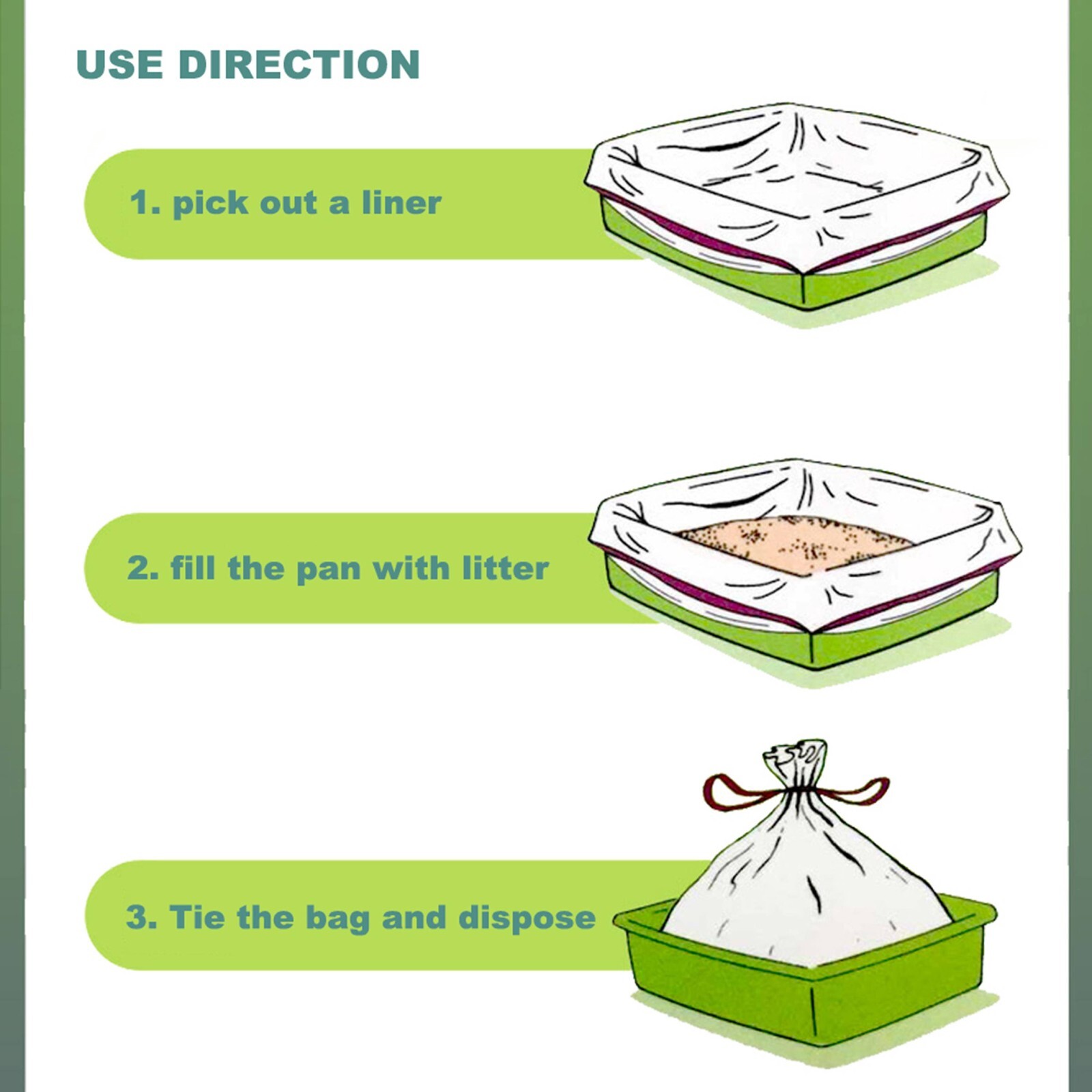 USE DIRECTION

1. pick out a liner

2. fill the pan with litter

3. Tie the bag and dispose