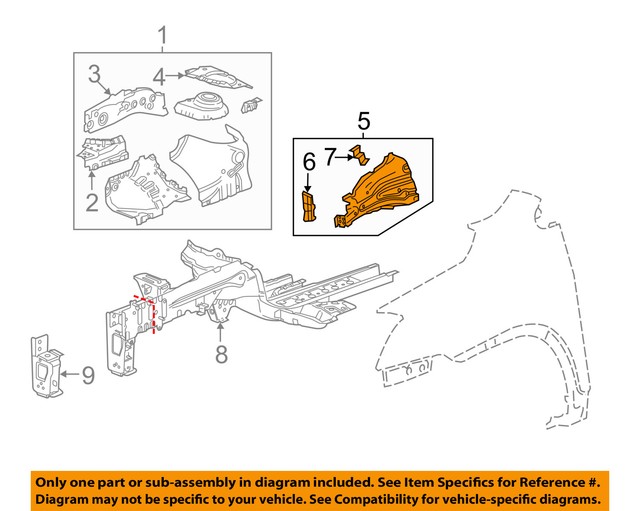 1
3
4
2
5
6
7
8
9

Only one part or sub-assembly in diagram included. See Item Specifics for Reference #.
Diagram may not be specific to your vehicle. See Compatibility for vehicle-specific diagrams.