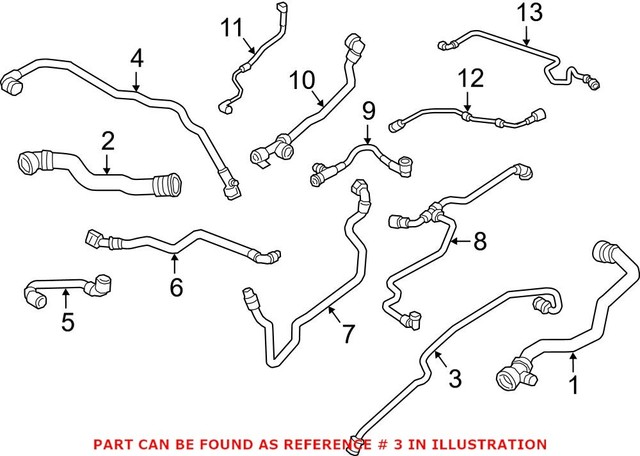 11
13
4
10
12
9
2
8
6
5
7
3
1

PART CAN BE FOUND AS REFERENCE # 3 IN ILLUSTRATION