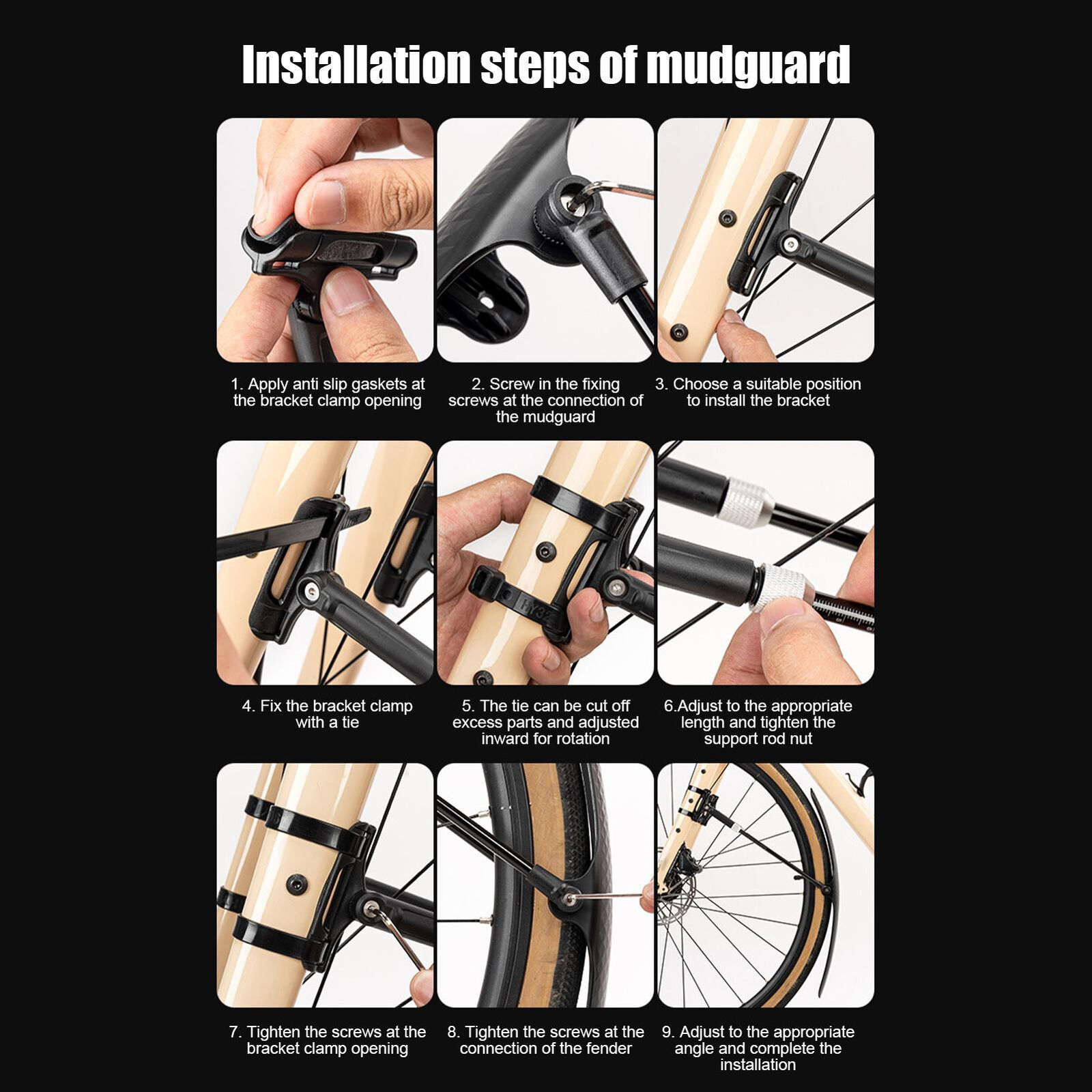 Installation steps of mudguard

1. Apply anti slip gaskets at the bracket clamp opening

2. Screw in the fixing screws at the connection of the mudguard

3. Choose a suitable position to install the bracket

4. Fix the bracket clamp with a tie

5. The tie can be cut off excess parts and adjusted inward for rotation

6.Adjust to the appropriate length and tighten the support rod nut

7. Tighten the screws at the bracket clamp opening

8. Tighten the screws at the connection of the fender

9. Adjust to the appropriate angle and complete the installation